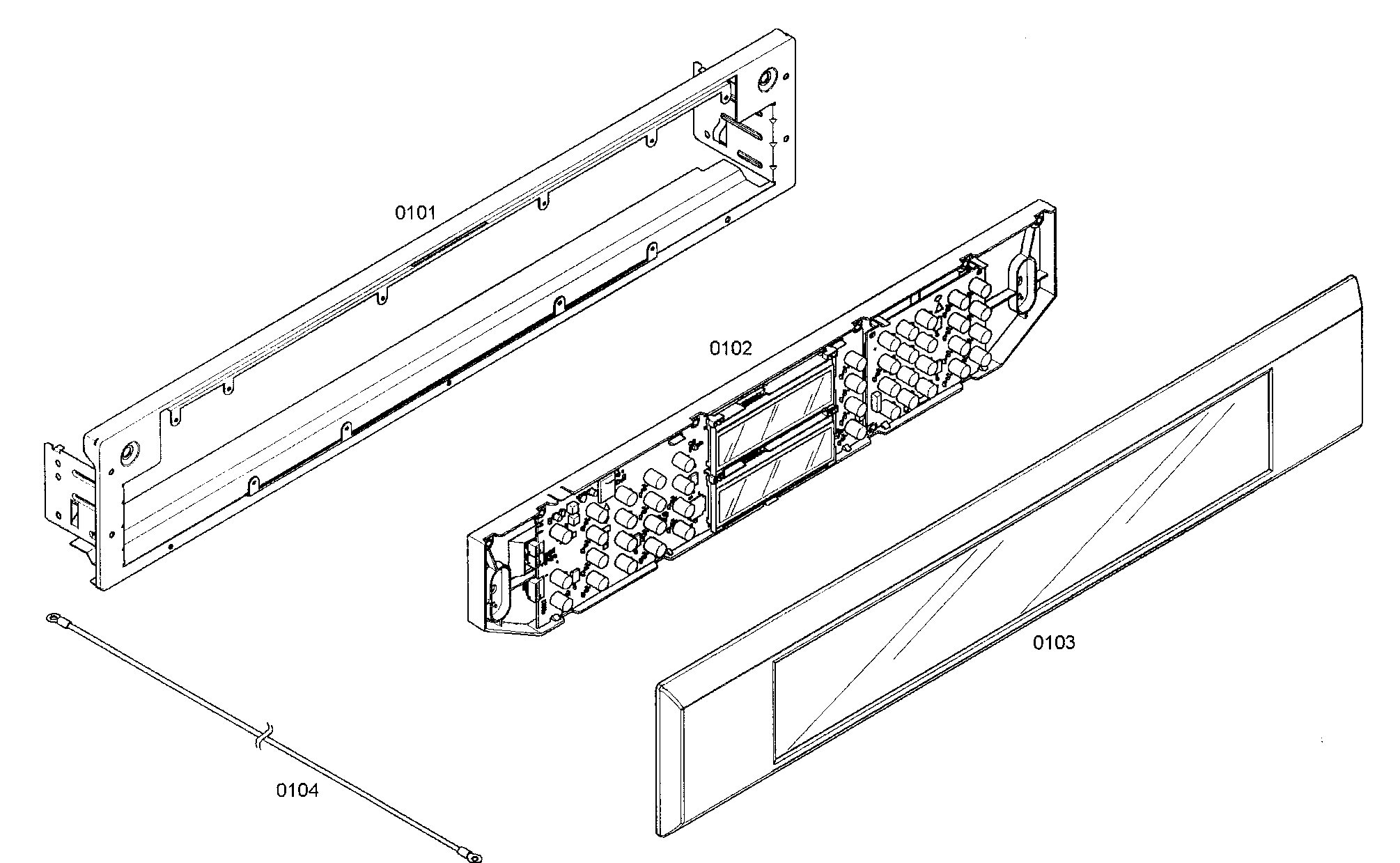 0101

0102

0103

0104