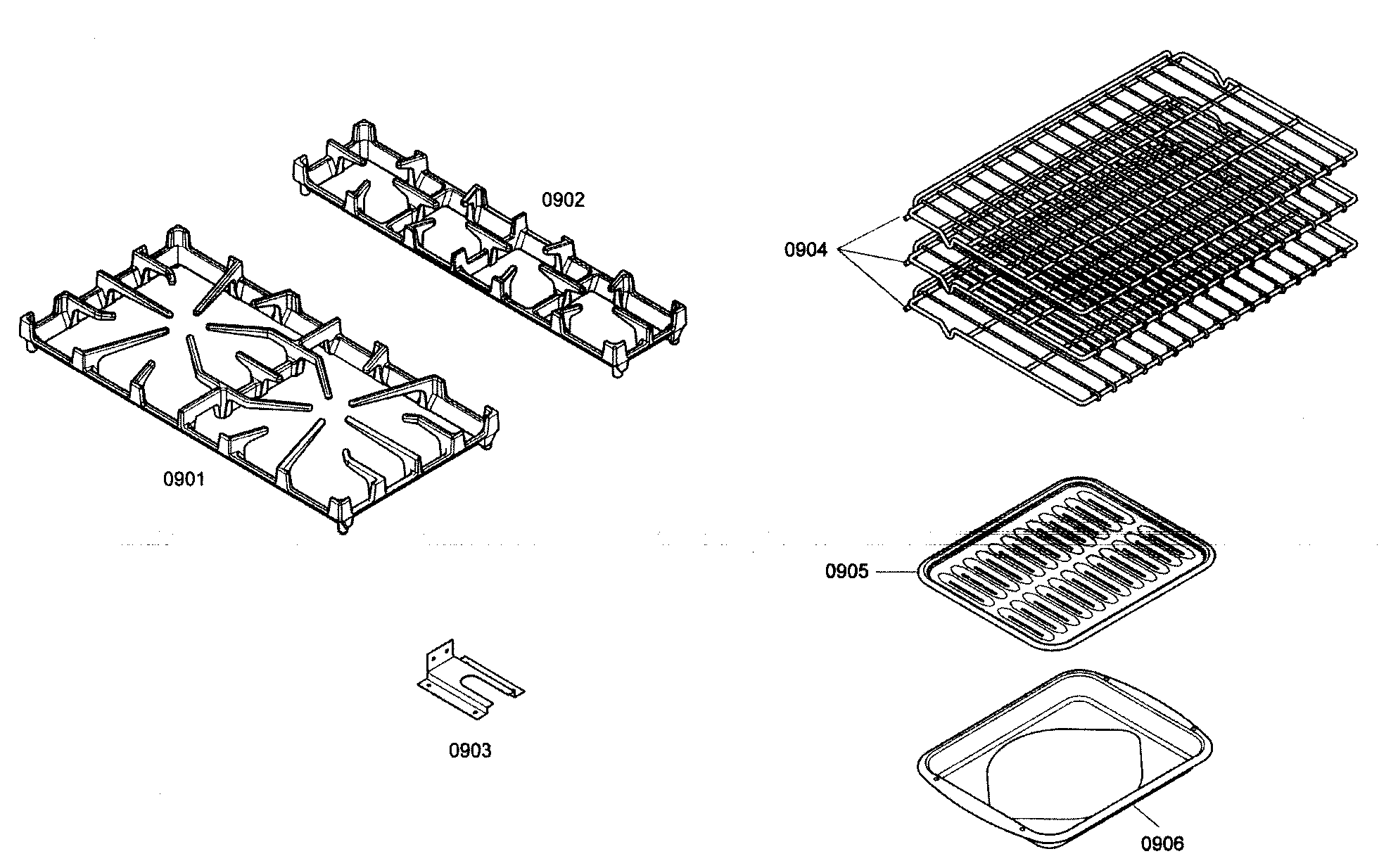 0902

0904

0901

0905

0903

0906