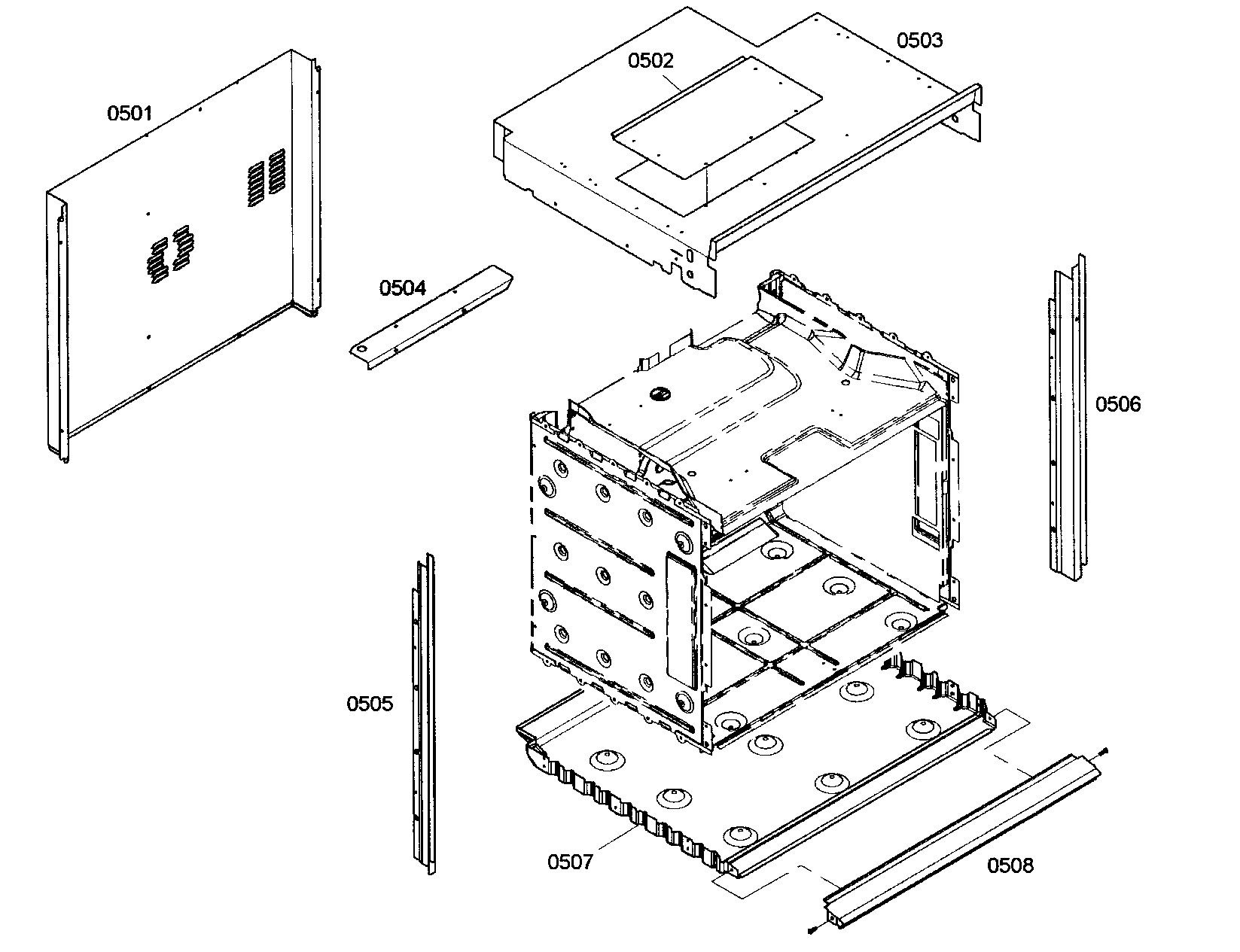 0501

0502

0503

0504

0506

0505

0507

0508