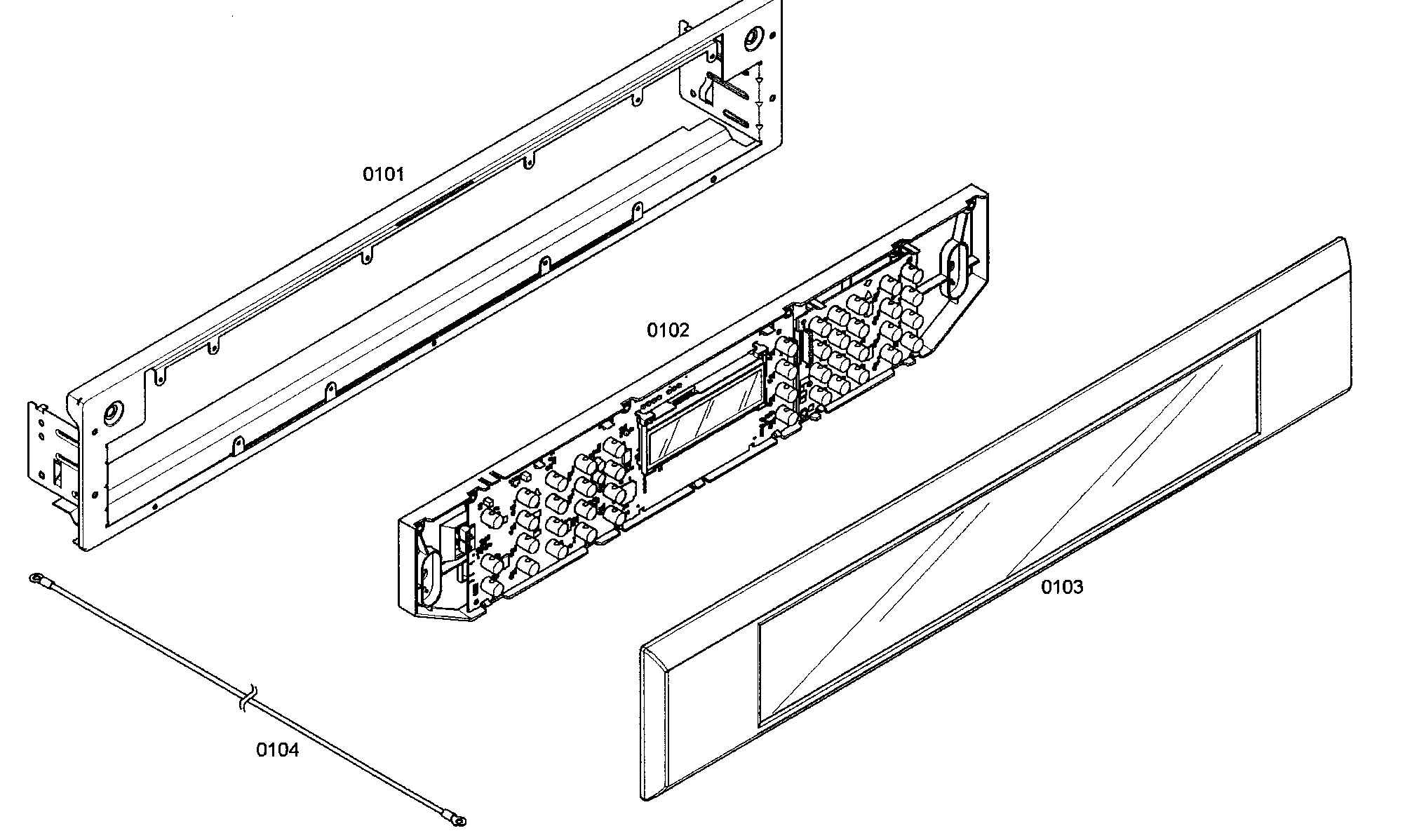 0101

0102

0103

0104