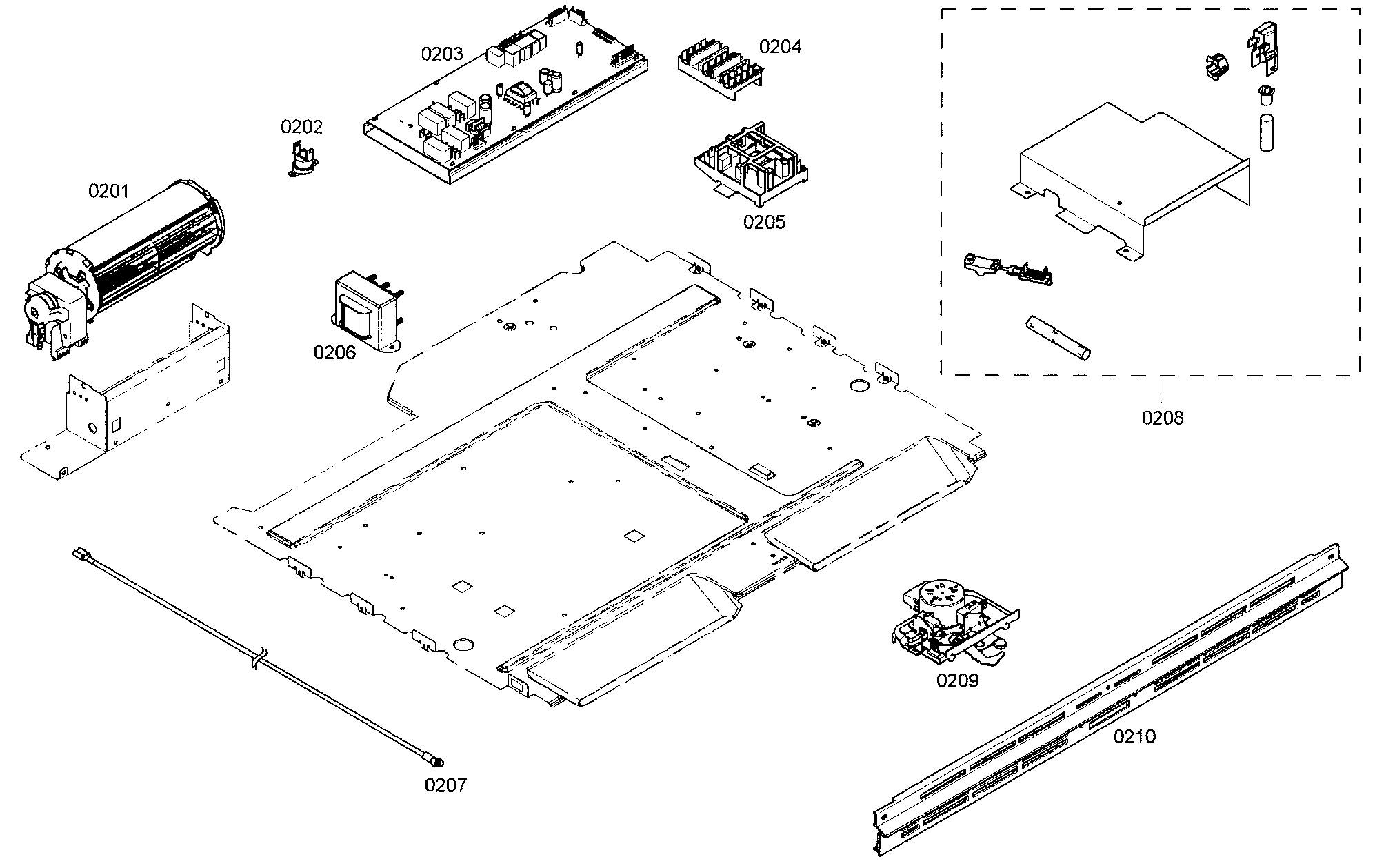 0203
0204
0202
0201
0205
0206
0208
0209
0210
0207