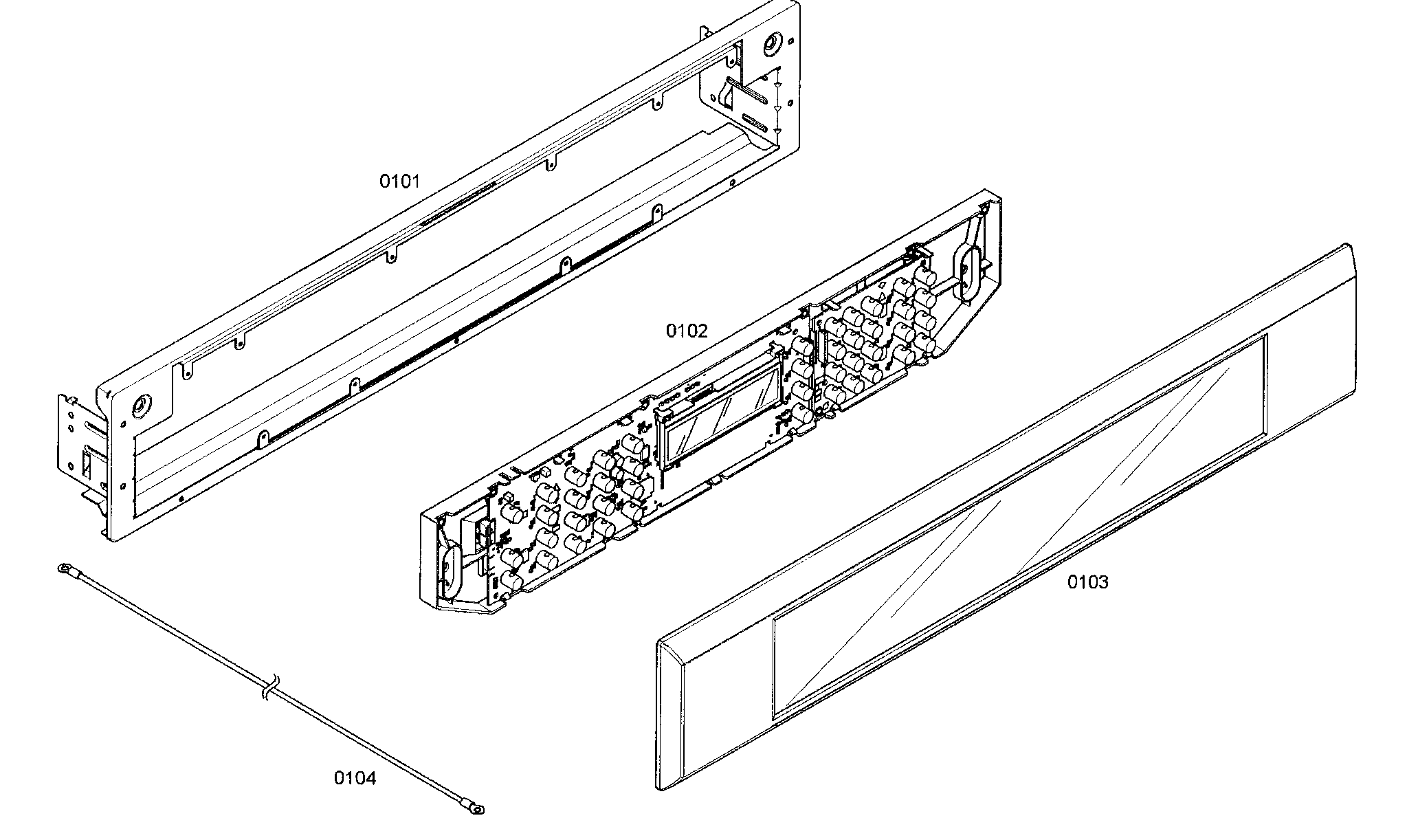 0101

0102

0103

0104