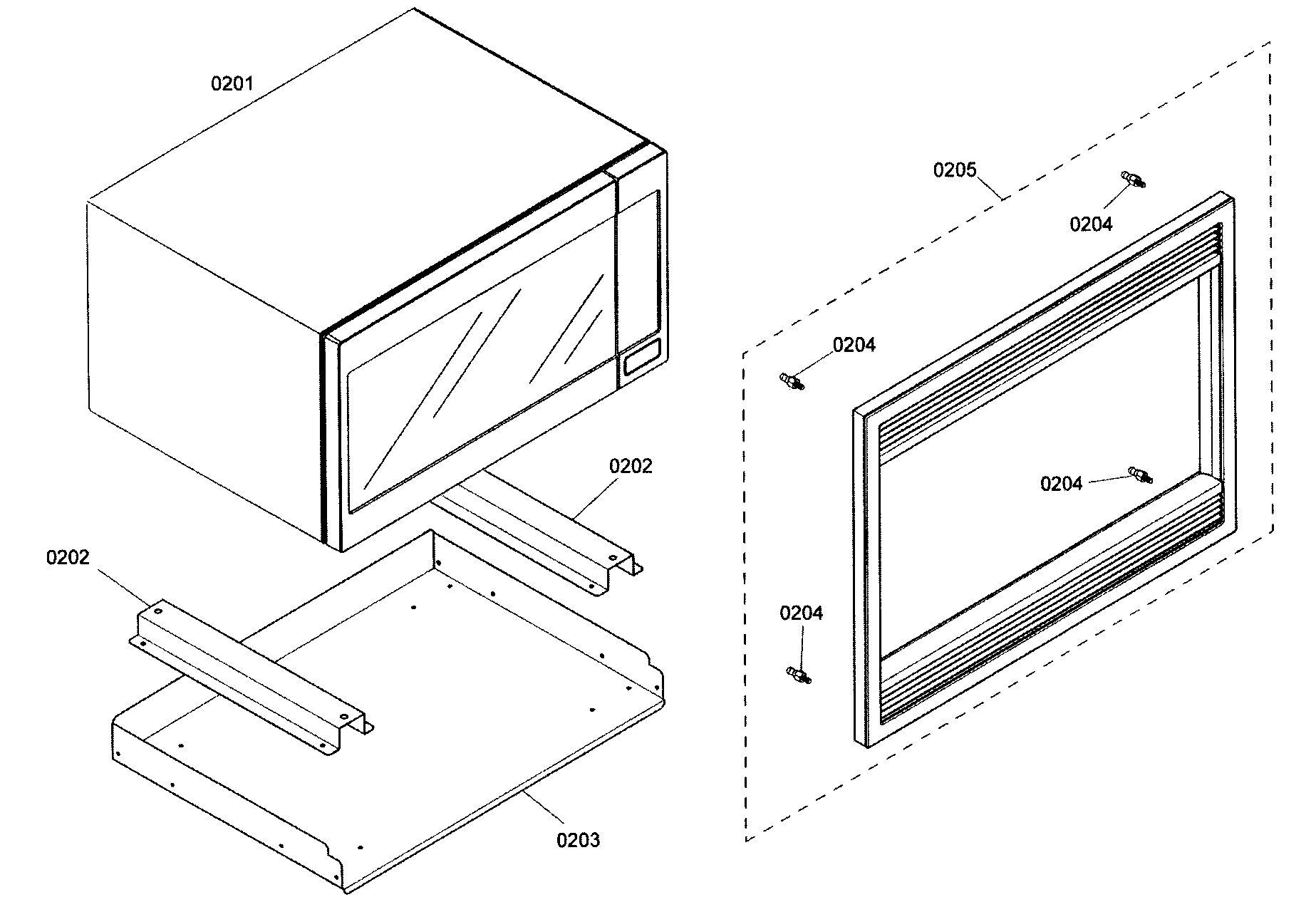 0201

0205

0204

0204

0202

0204

0202

0204

0203