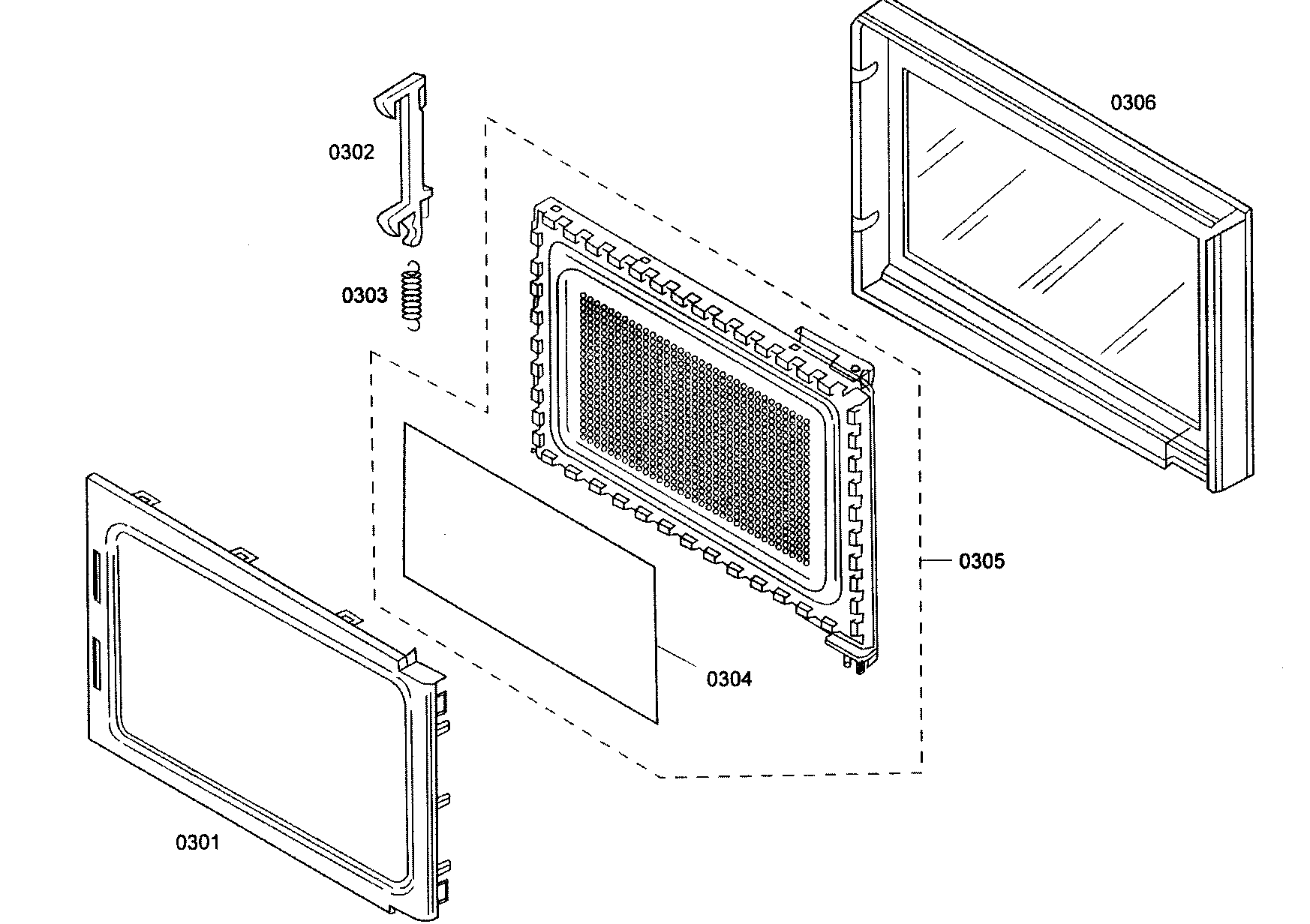 0306

0302

0303

0305

0304

0301