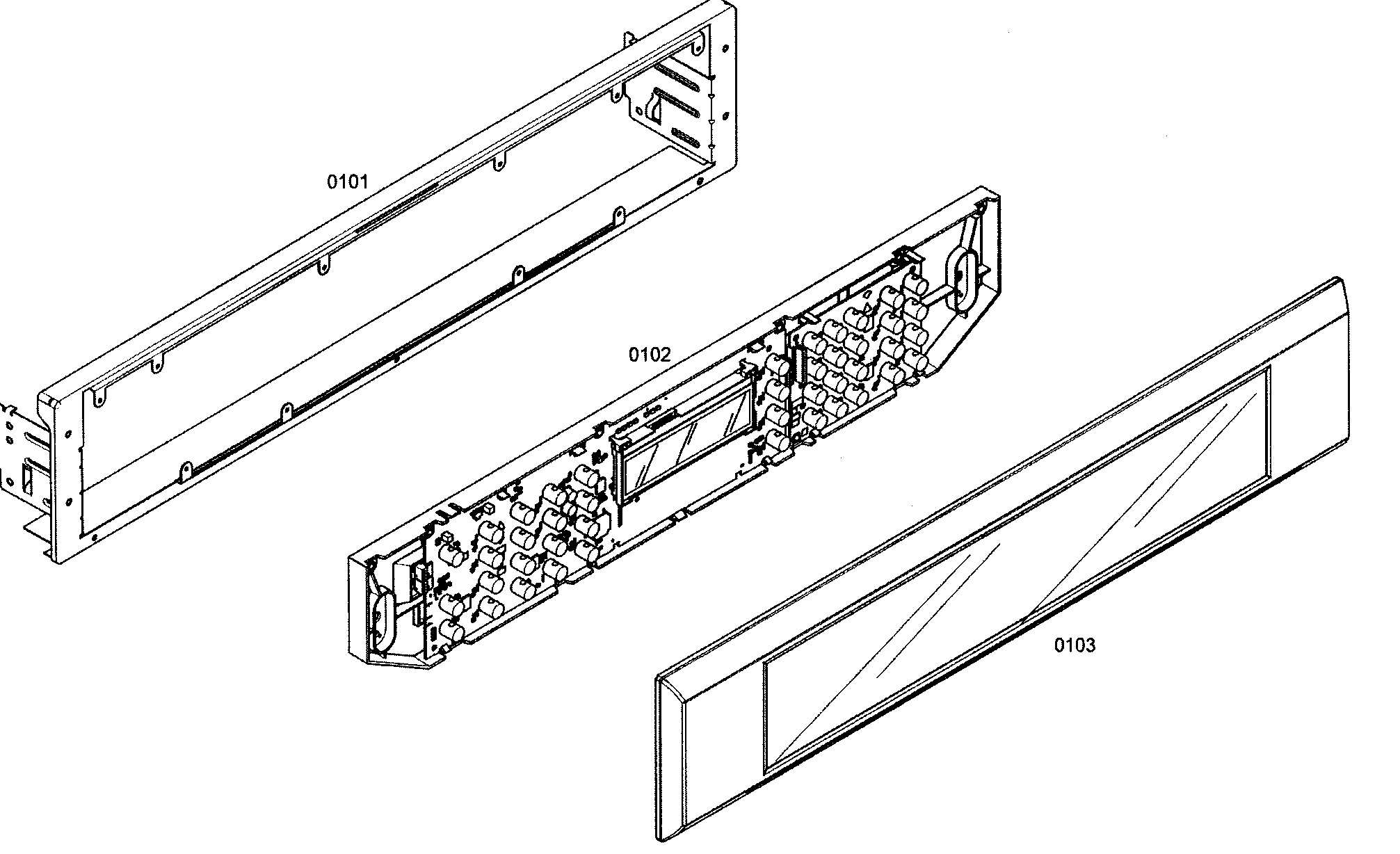 0101

0102

0103