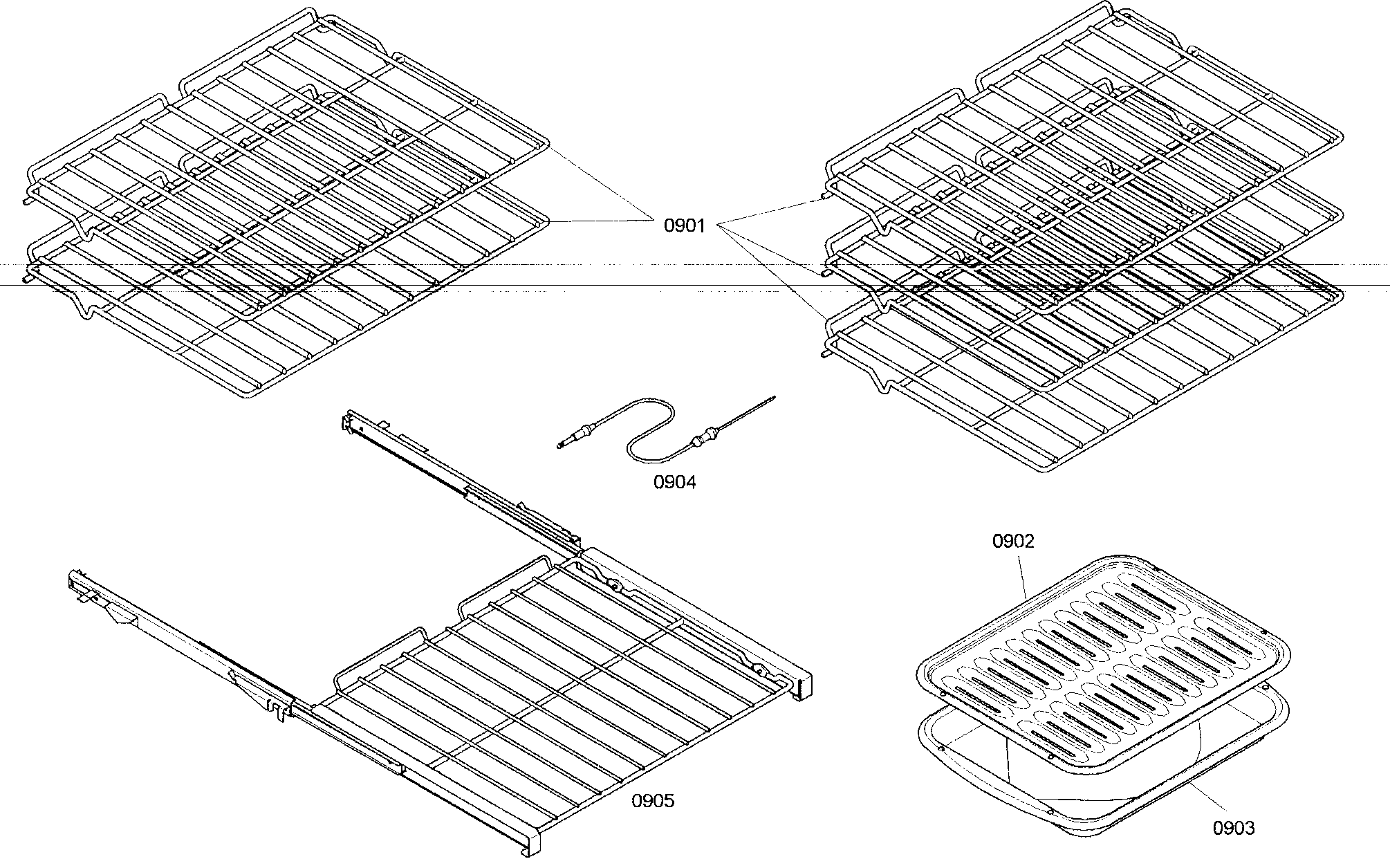 0901

0904

0902

0905

0903