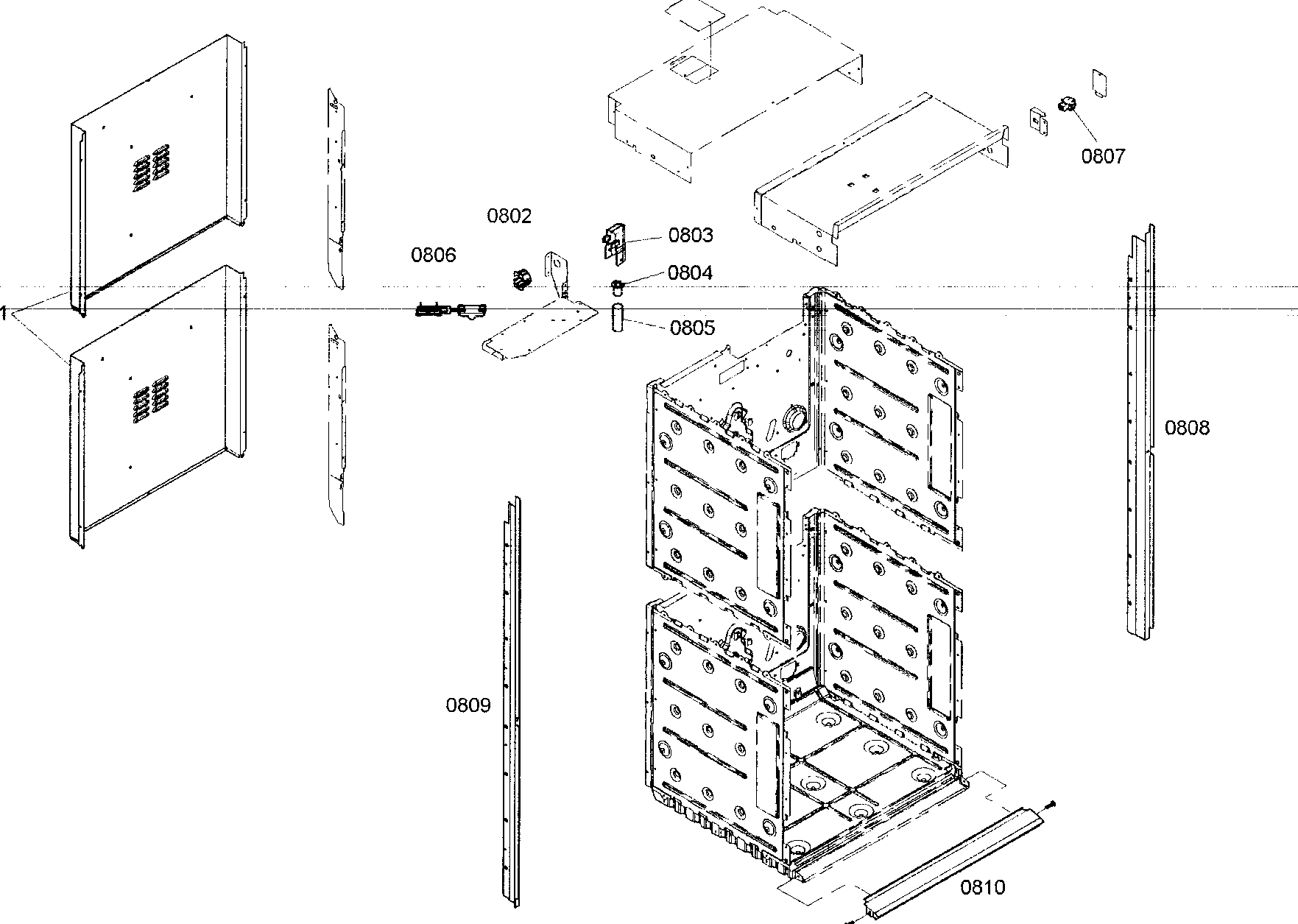 0807
0802
0803
0806
0804
1
0805
0808
0809
0810