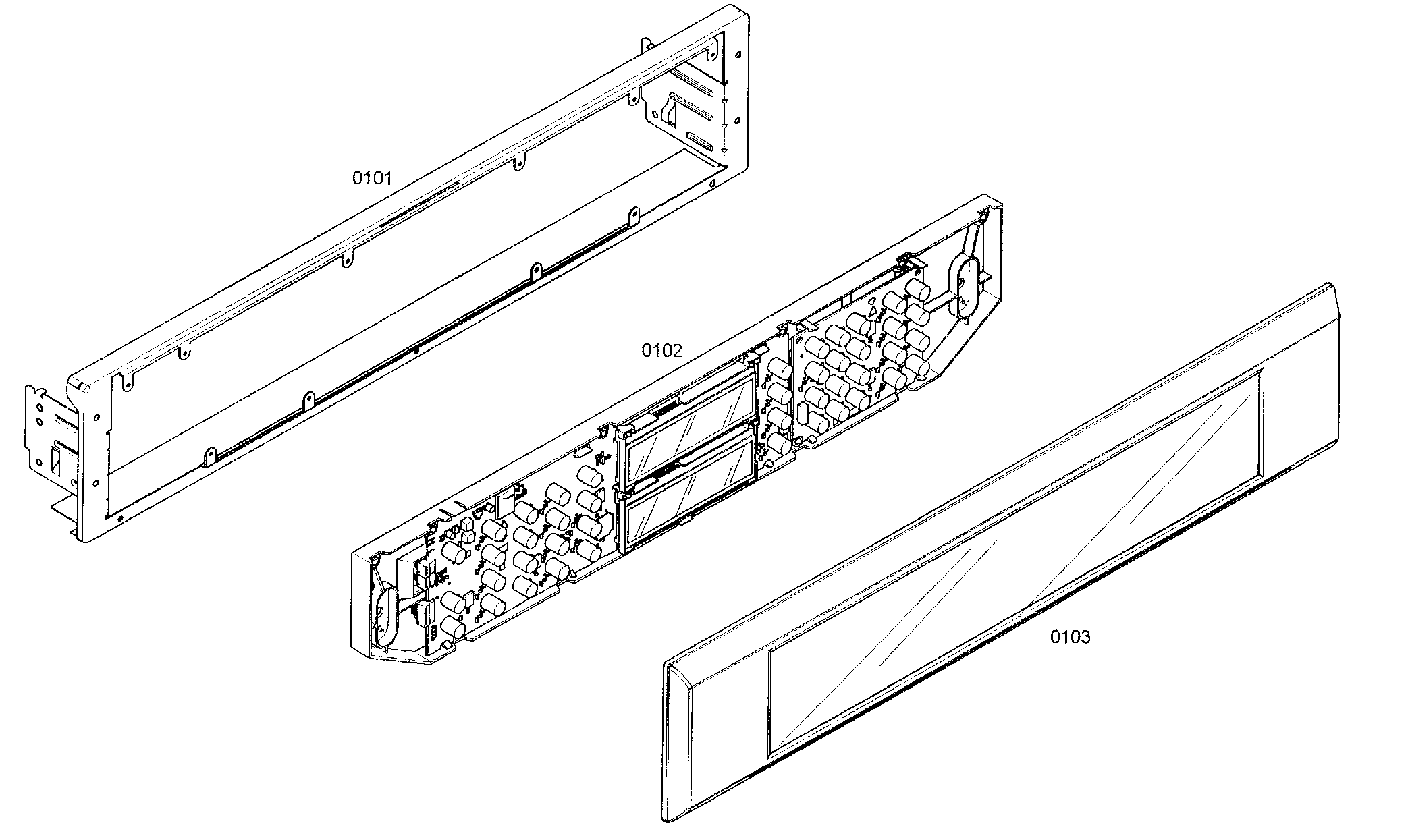 0101

0102

0103