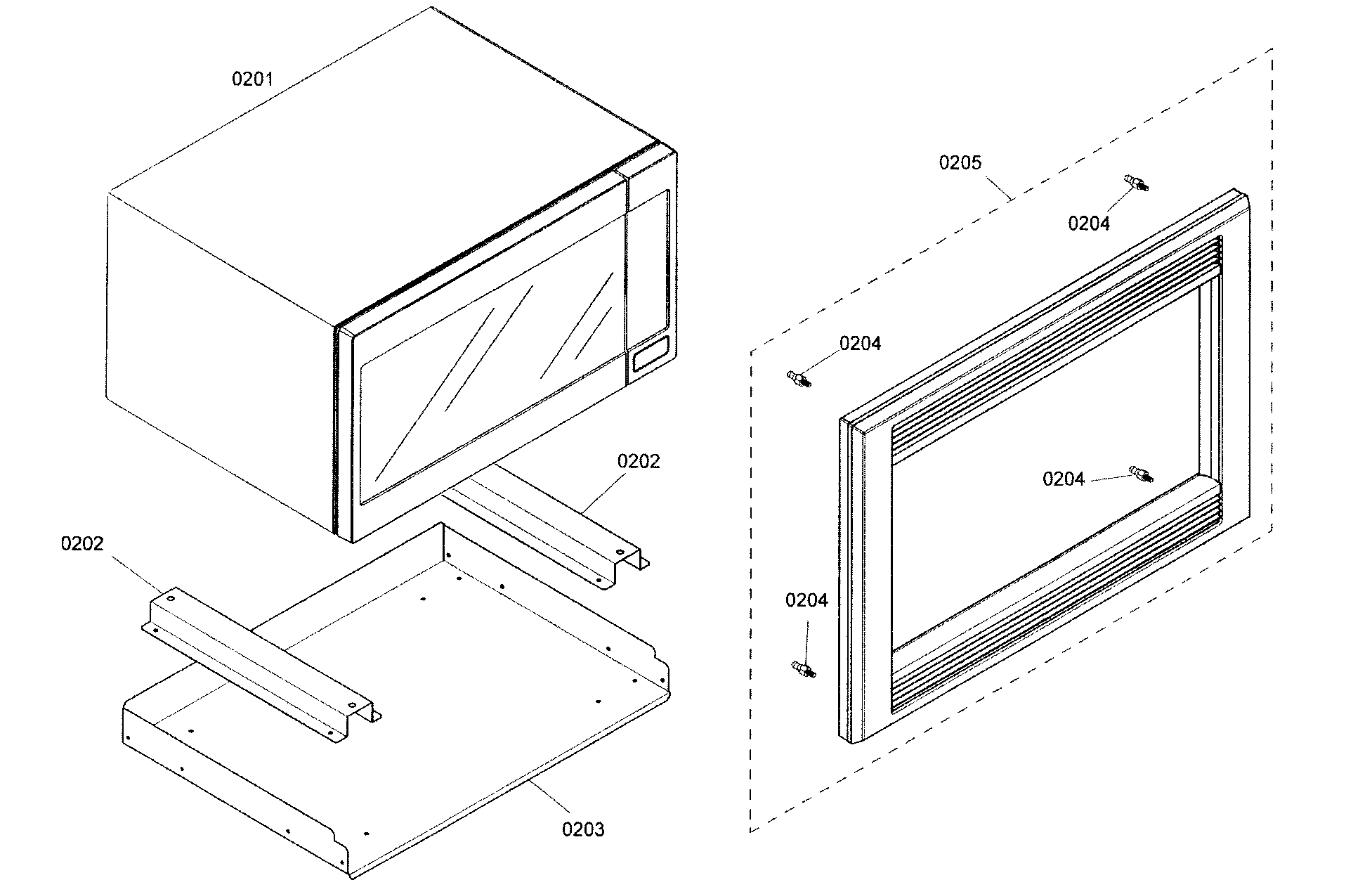 0201

0205

0204

0204

0202

0204

0202

0204

0203