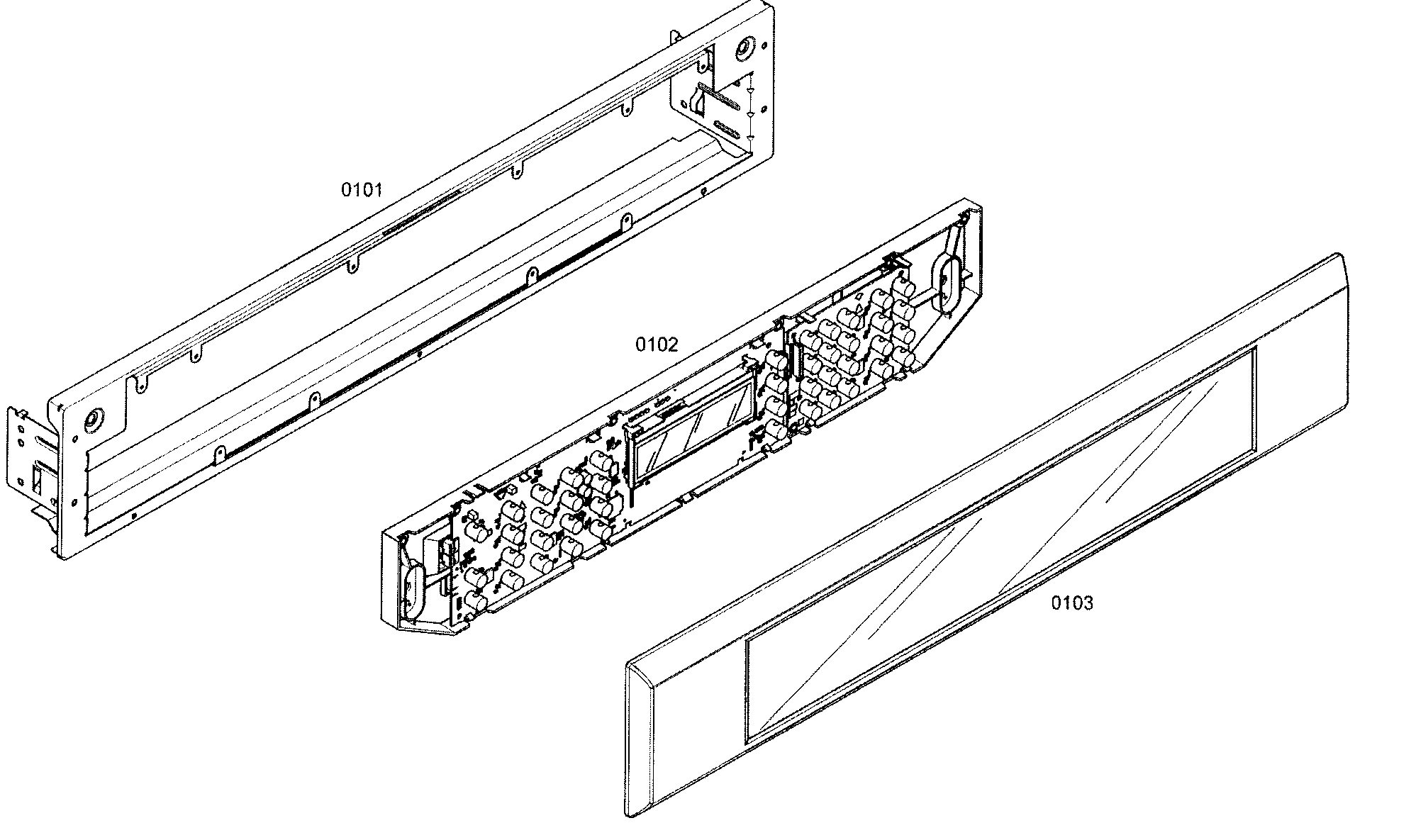 0101

0102

0103