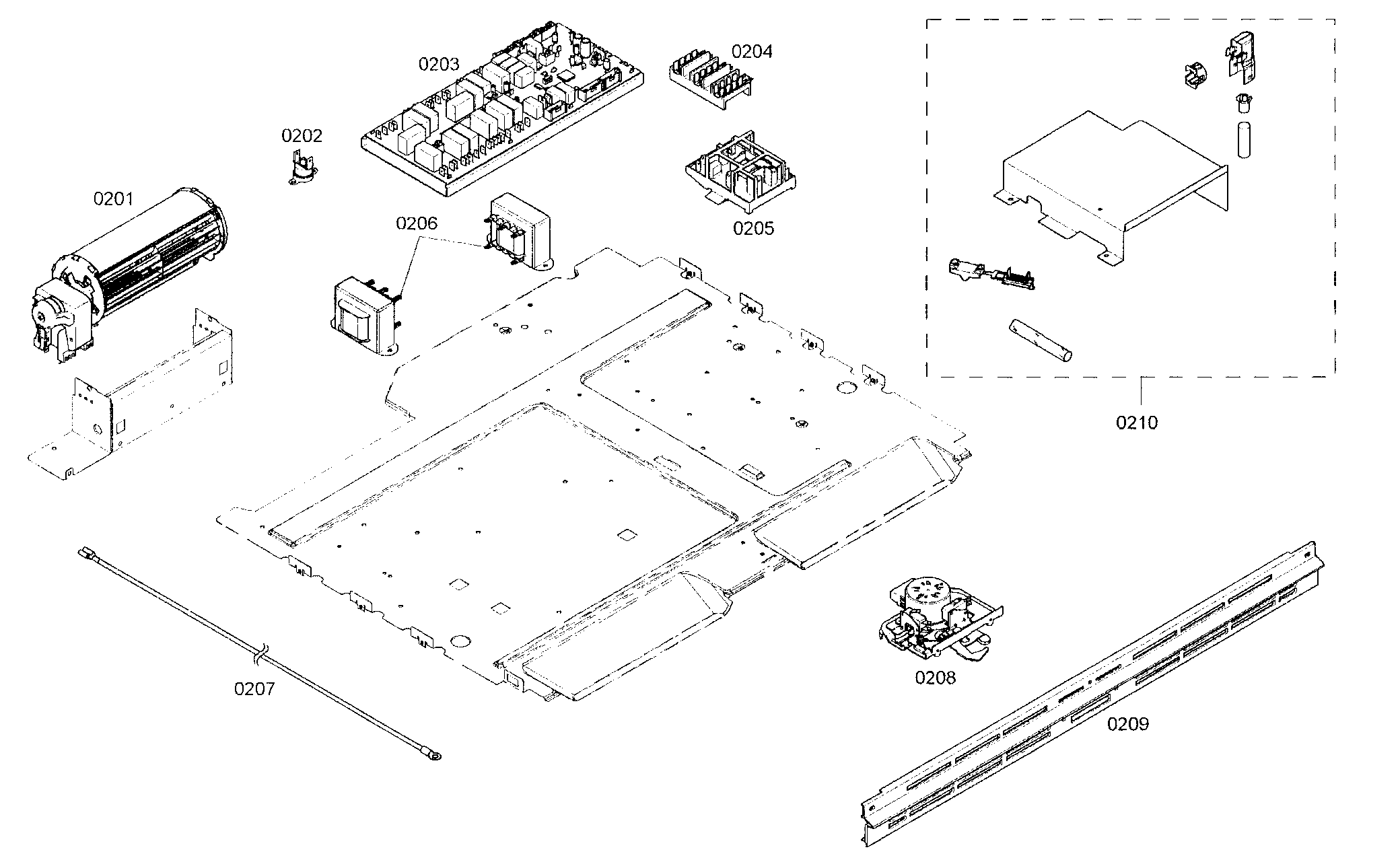 0203
0204
0202
0201
0206
0205
0210
0207
0208
0209