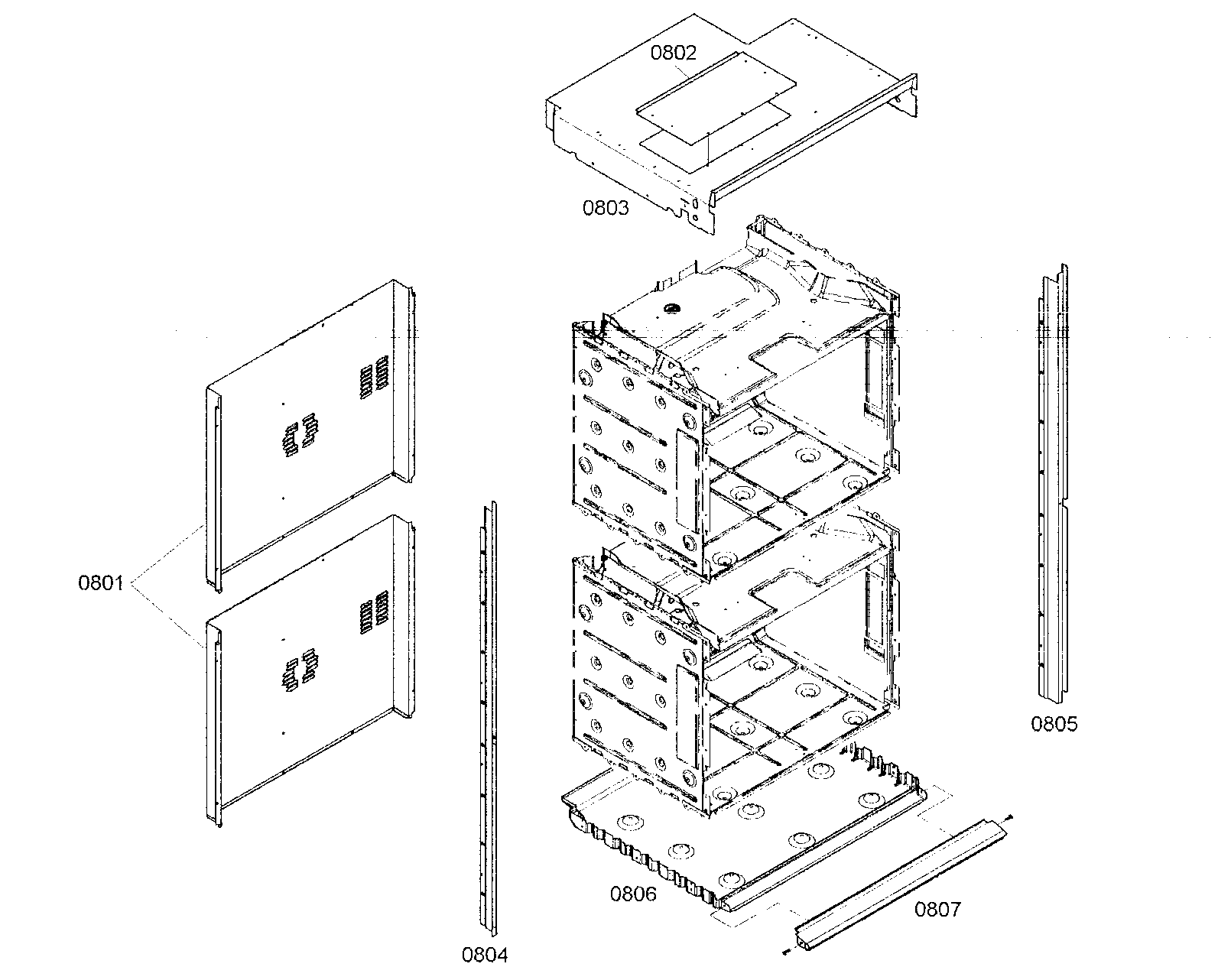 0802

0803

0801

0805

0806

0807

0804