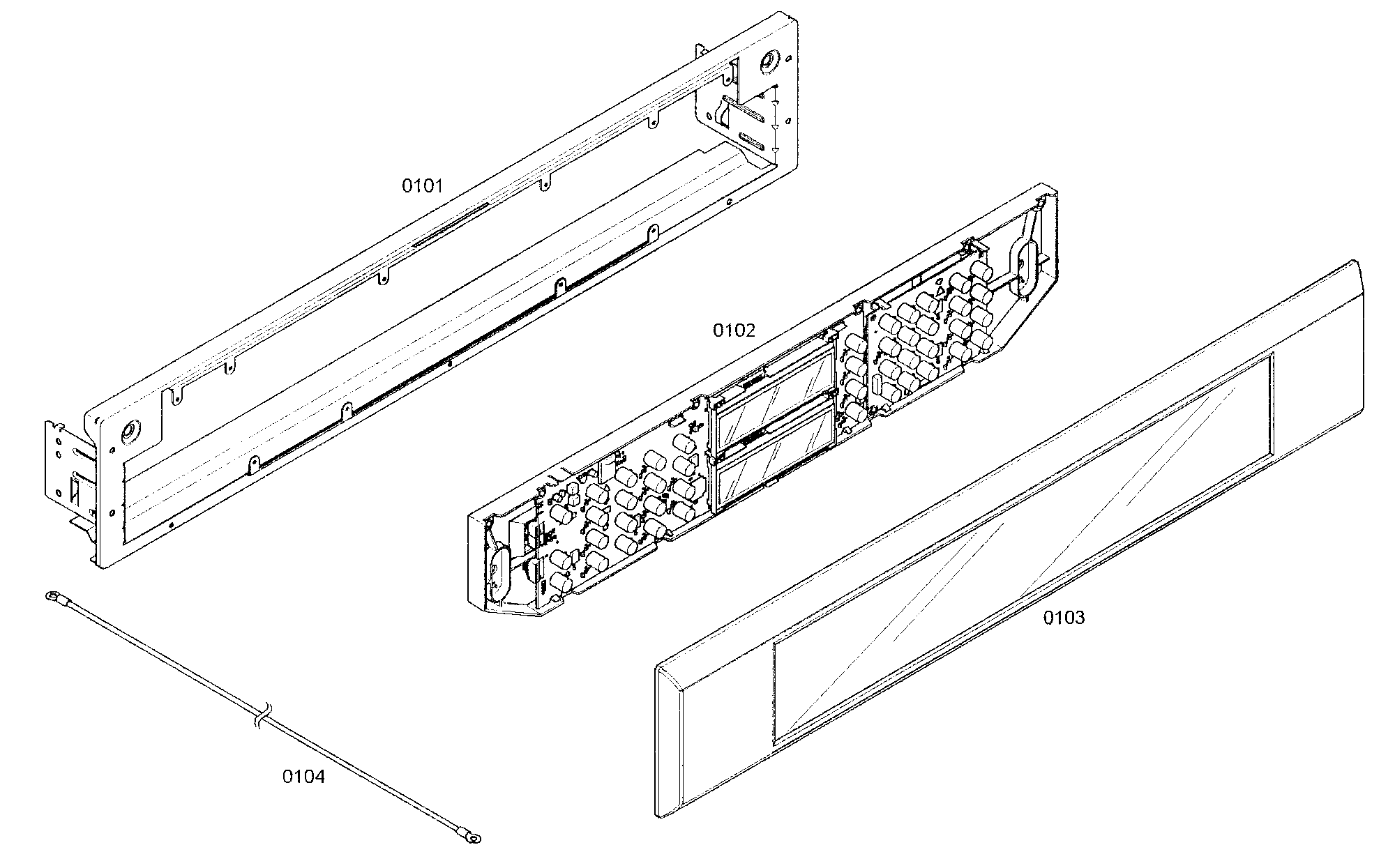 0101

0102

0103

0104