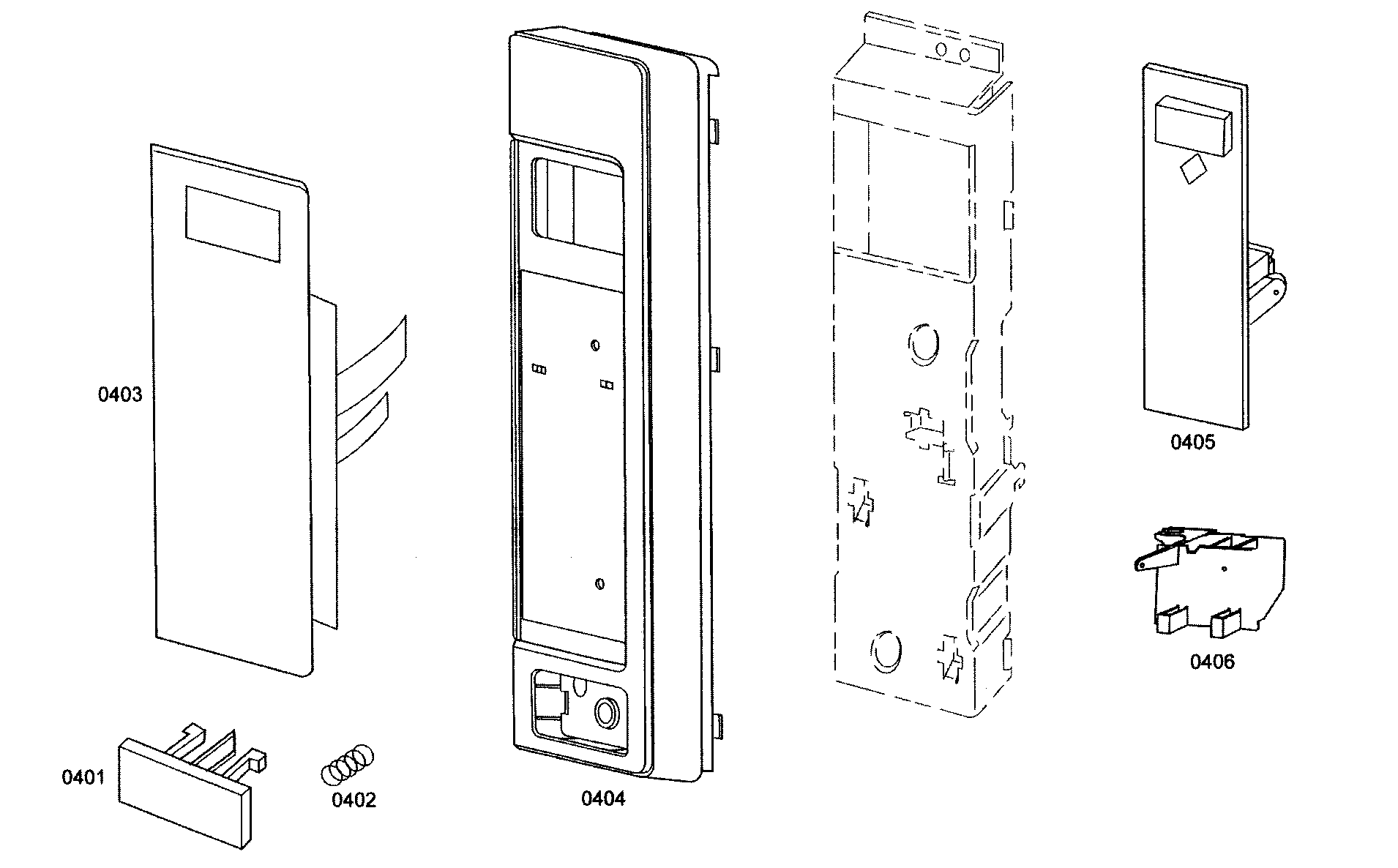 0403

0401

0402

0404

0405

0406