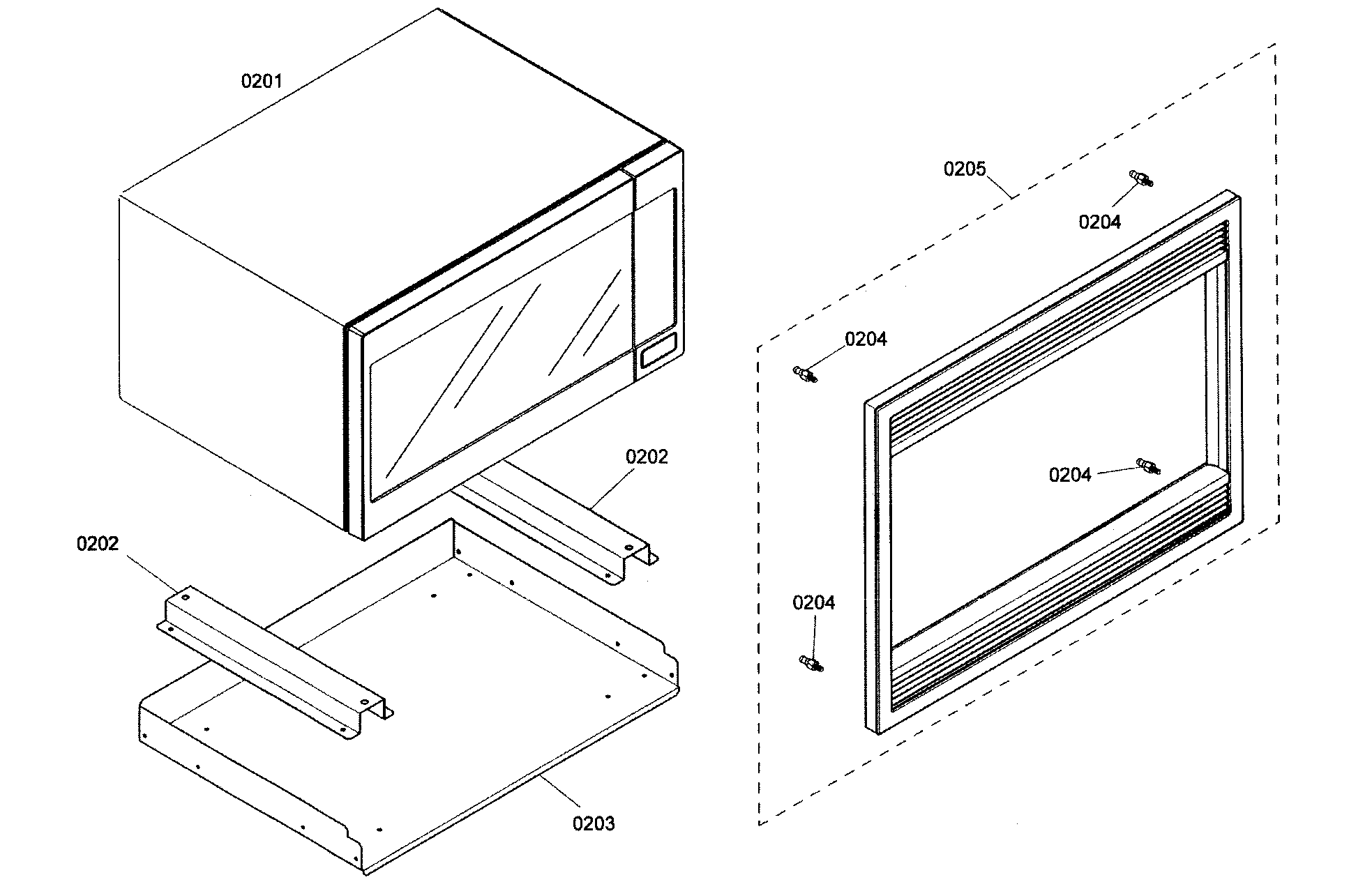 0201

0205

0204

0204

0202

0204

0202

0204

0203