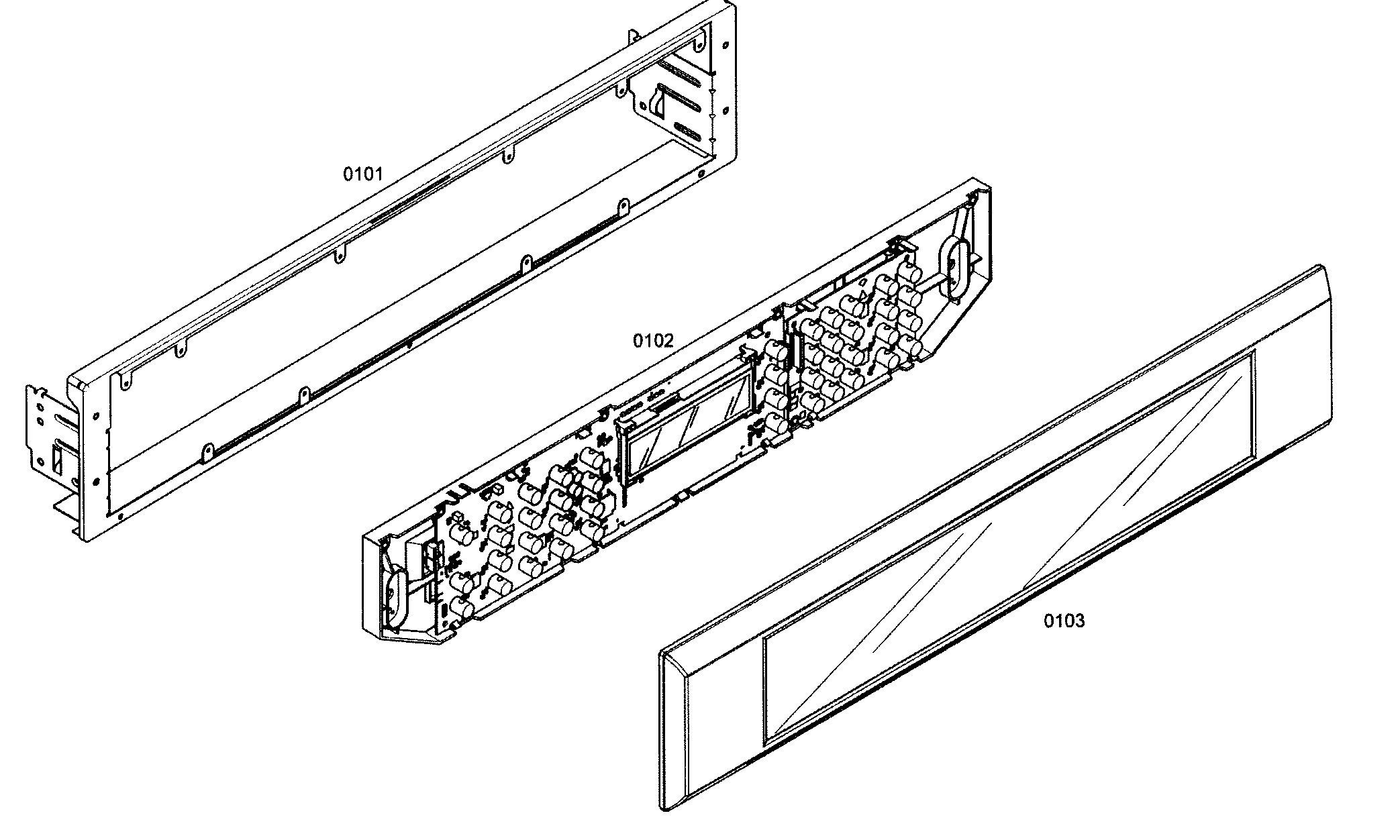 0101

0102

0103