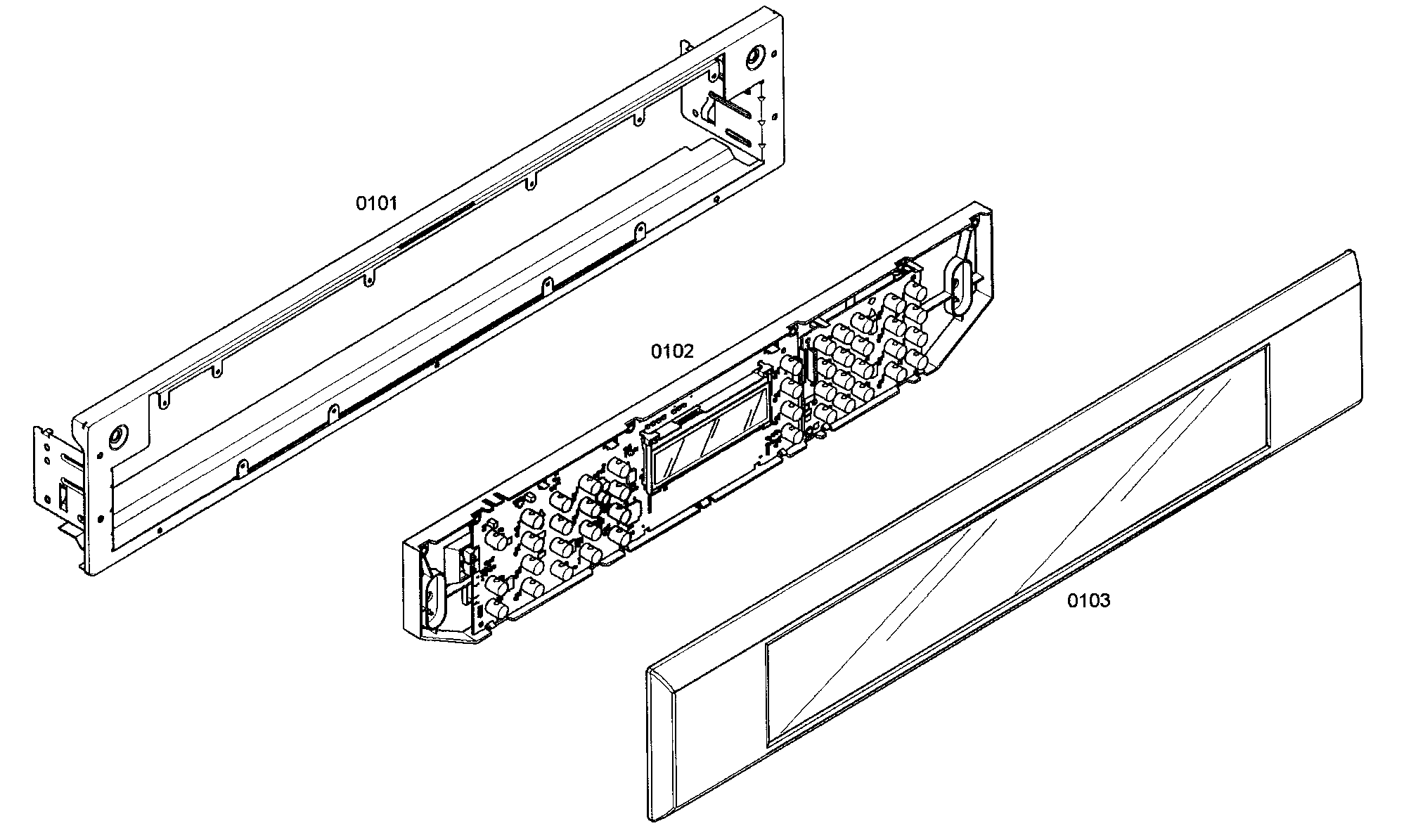 0101

0102

0103