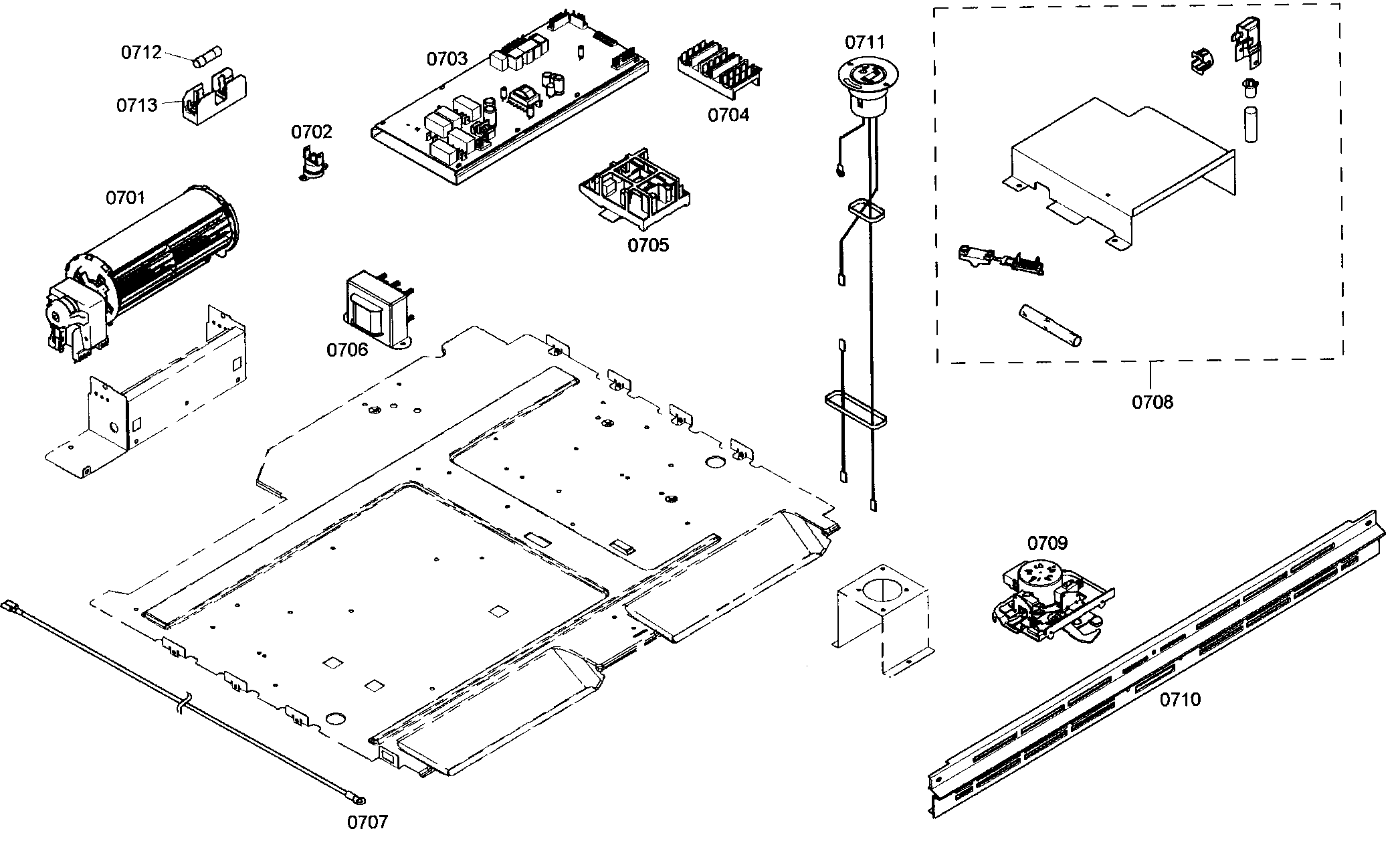 0712
0713
0703
0704
0711
0702
0701
0705
0706
0708
0709
0710
0707