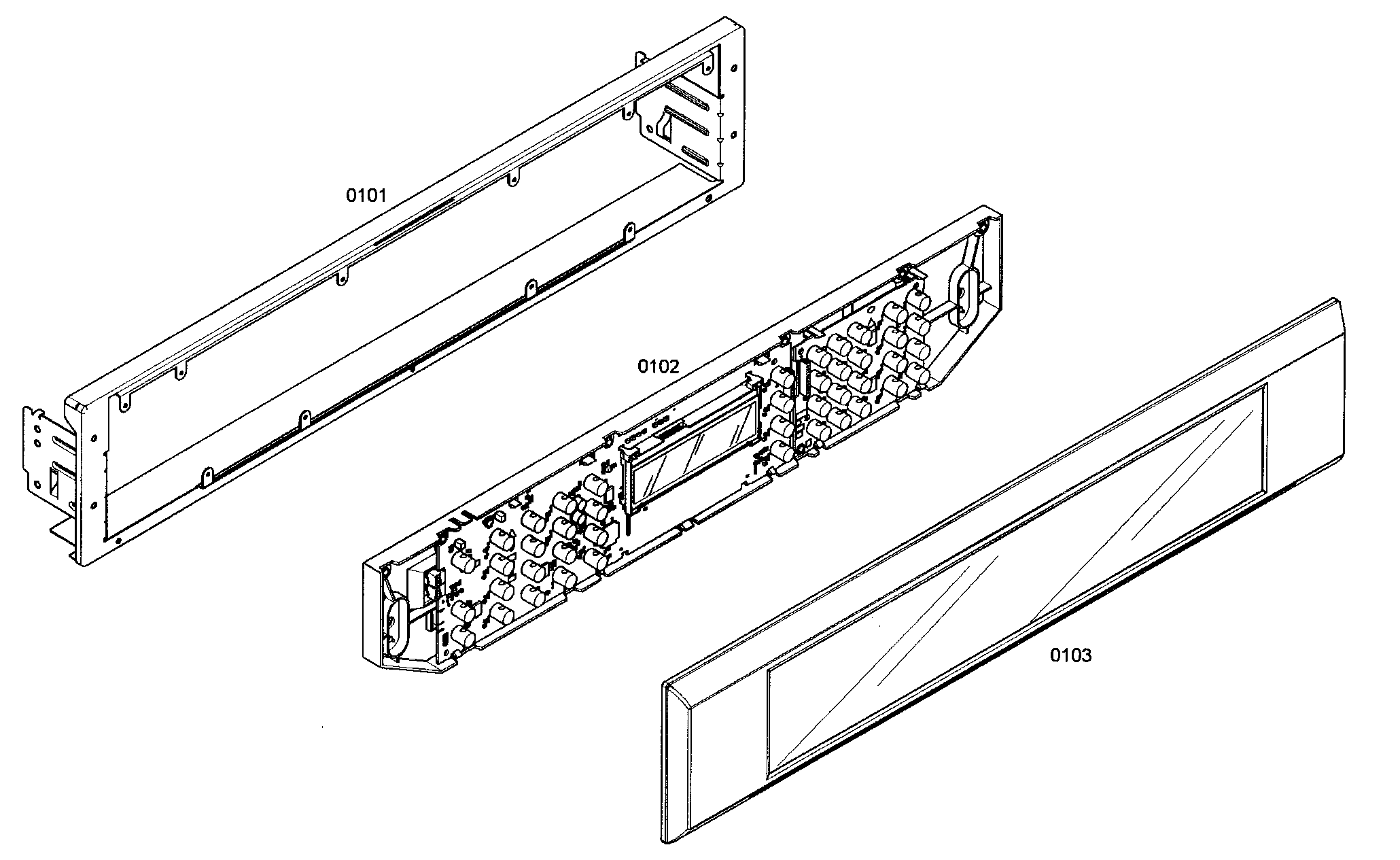 0101

0102

0103