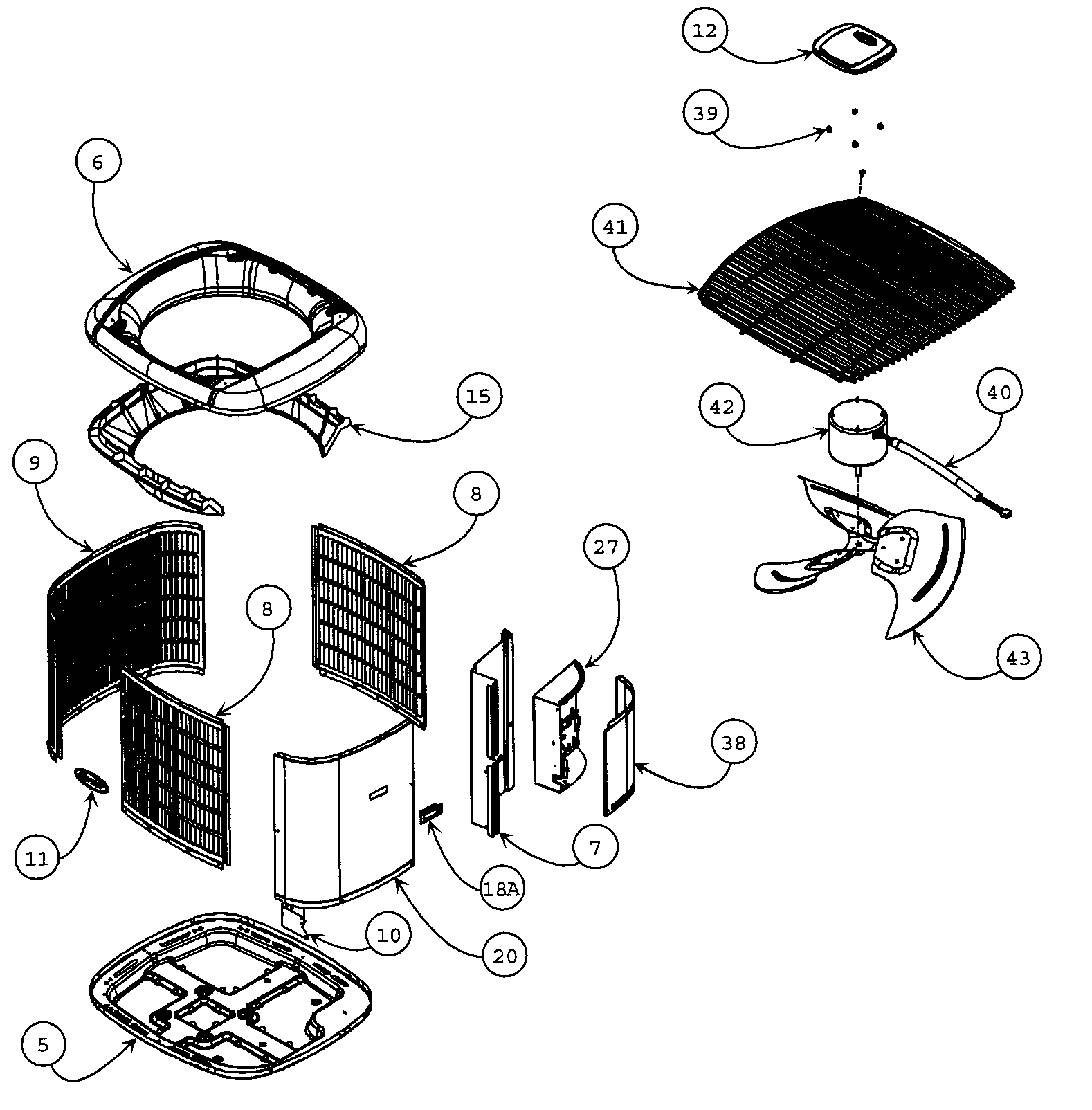 12
39
6
41
15
42
40
9
8
27
8
43
38
11
7
18A
10
20
5