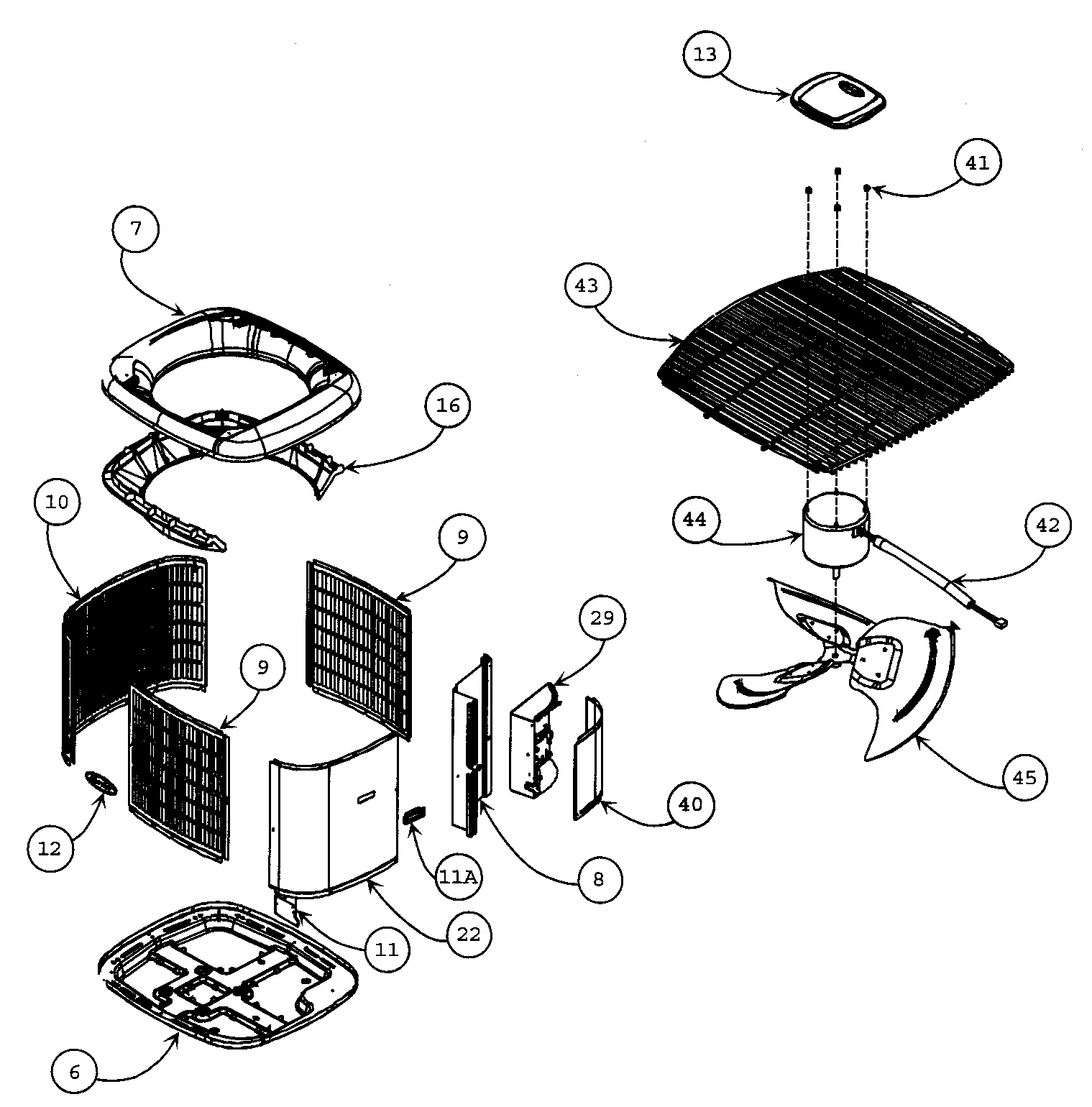 13
41
7
43
16
10
9
44
42
29
9
45
40
12
11A
8
22
11
6