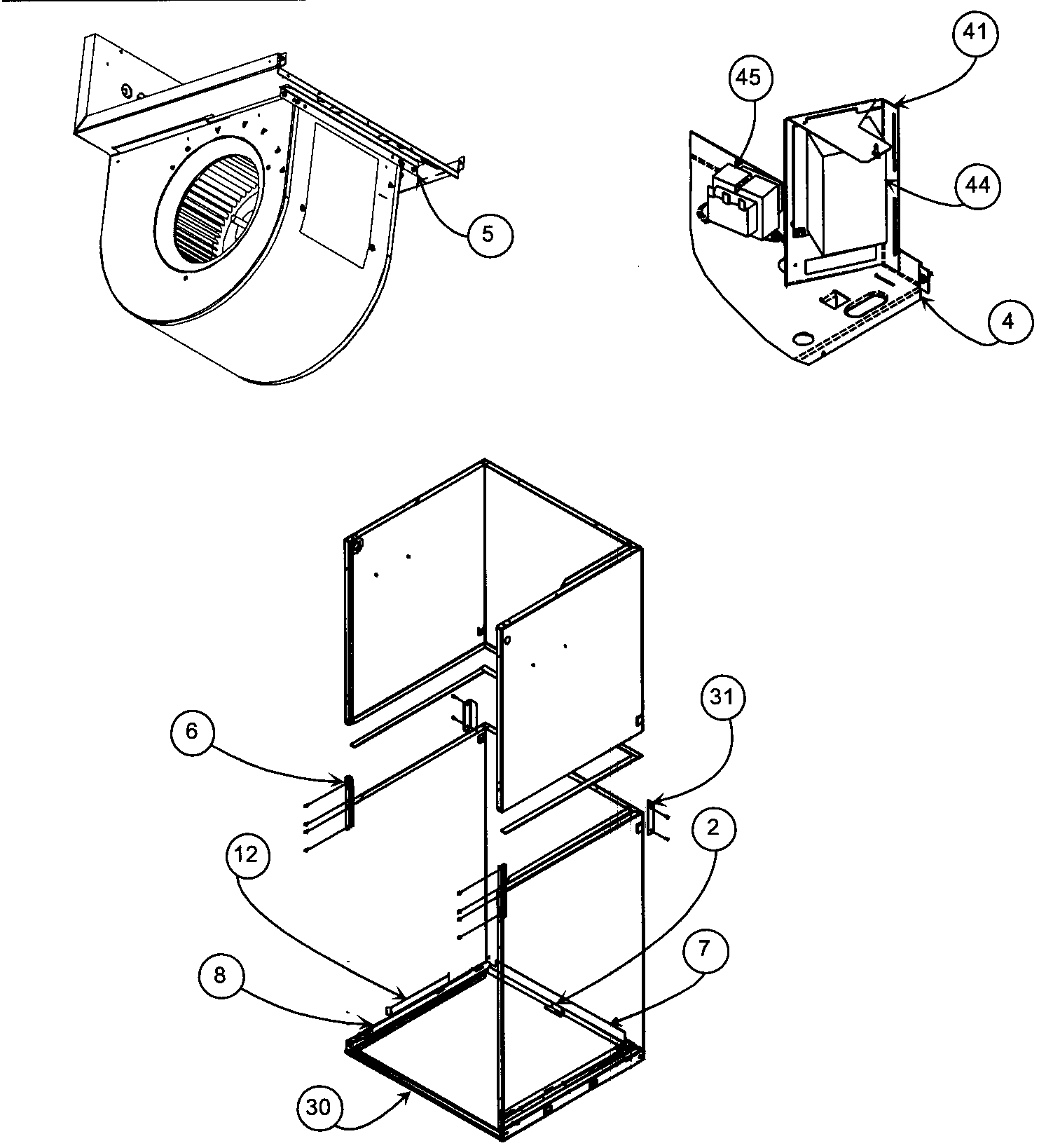 41
45
44
5
4
31
6
2
12
7
8
30