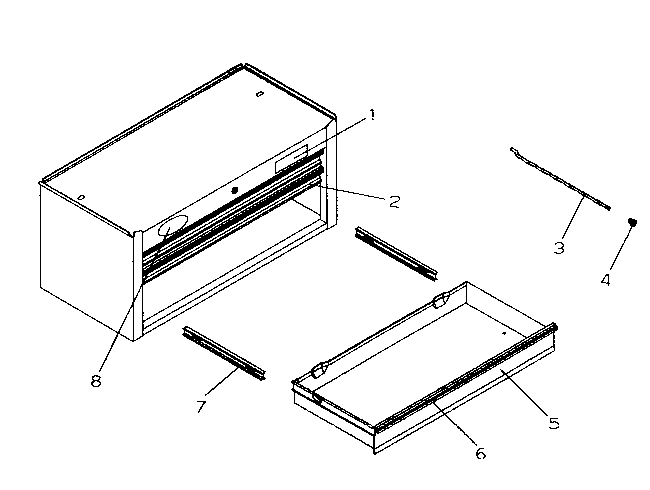 1
2
3
4
8
7
5
6