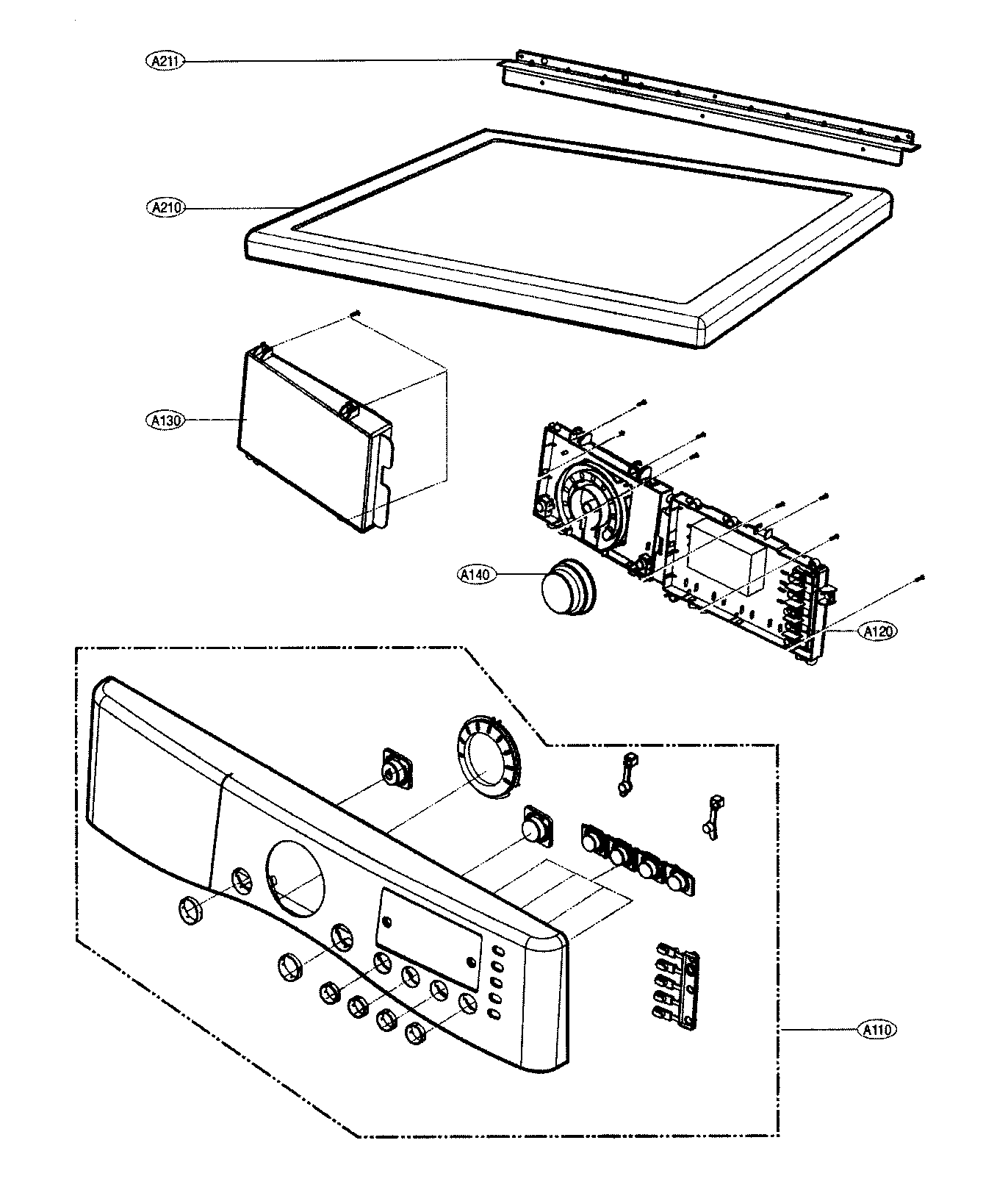 A211

A210

A130

A140

A120

A110