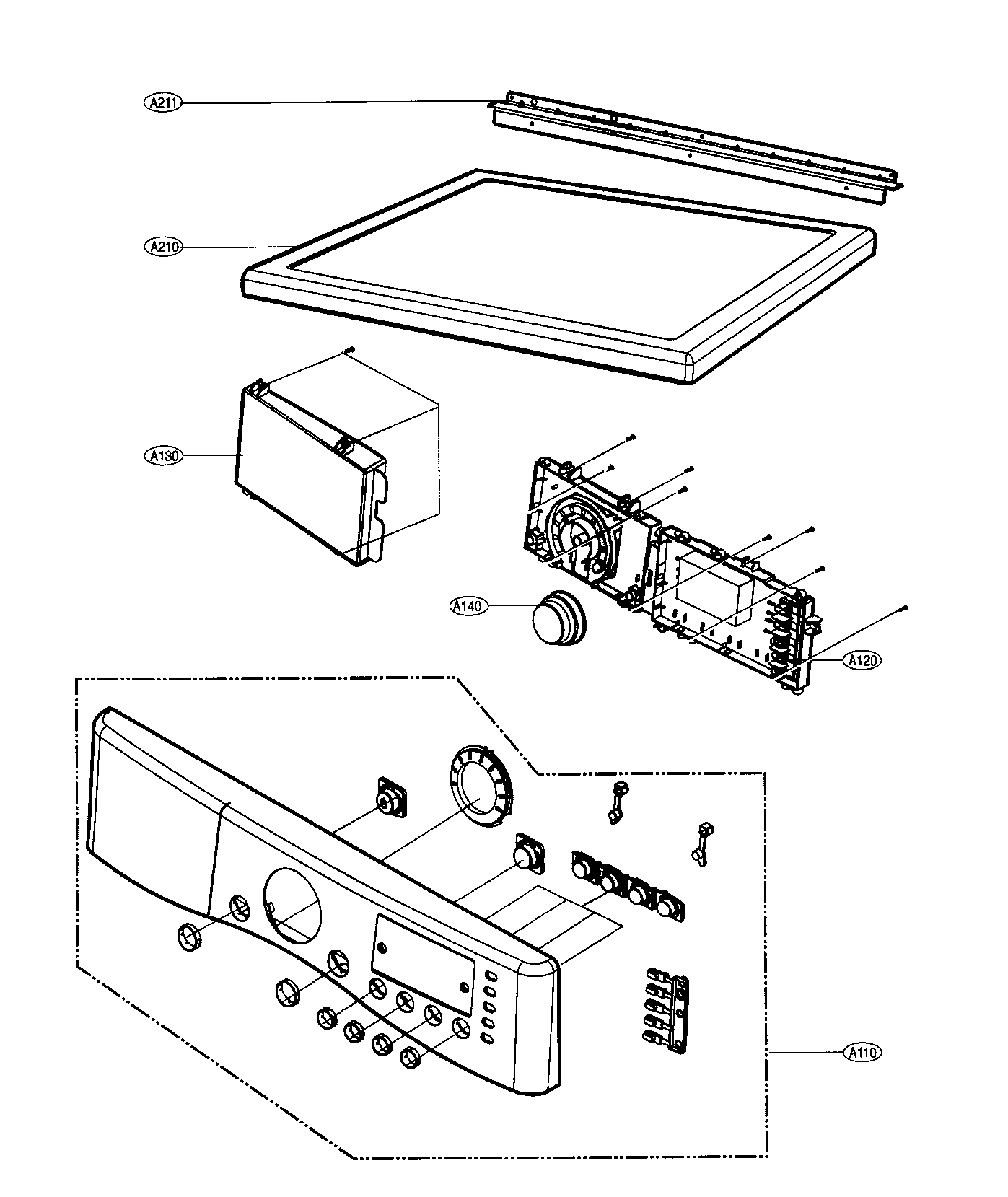 A211

A210

A130

A140

A120

A110