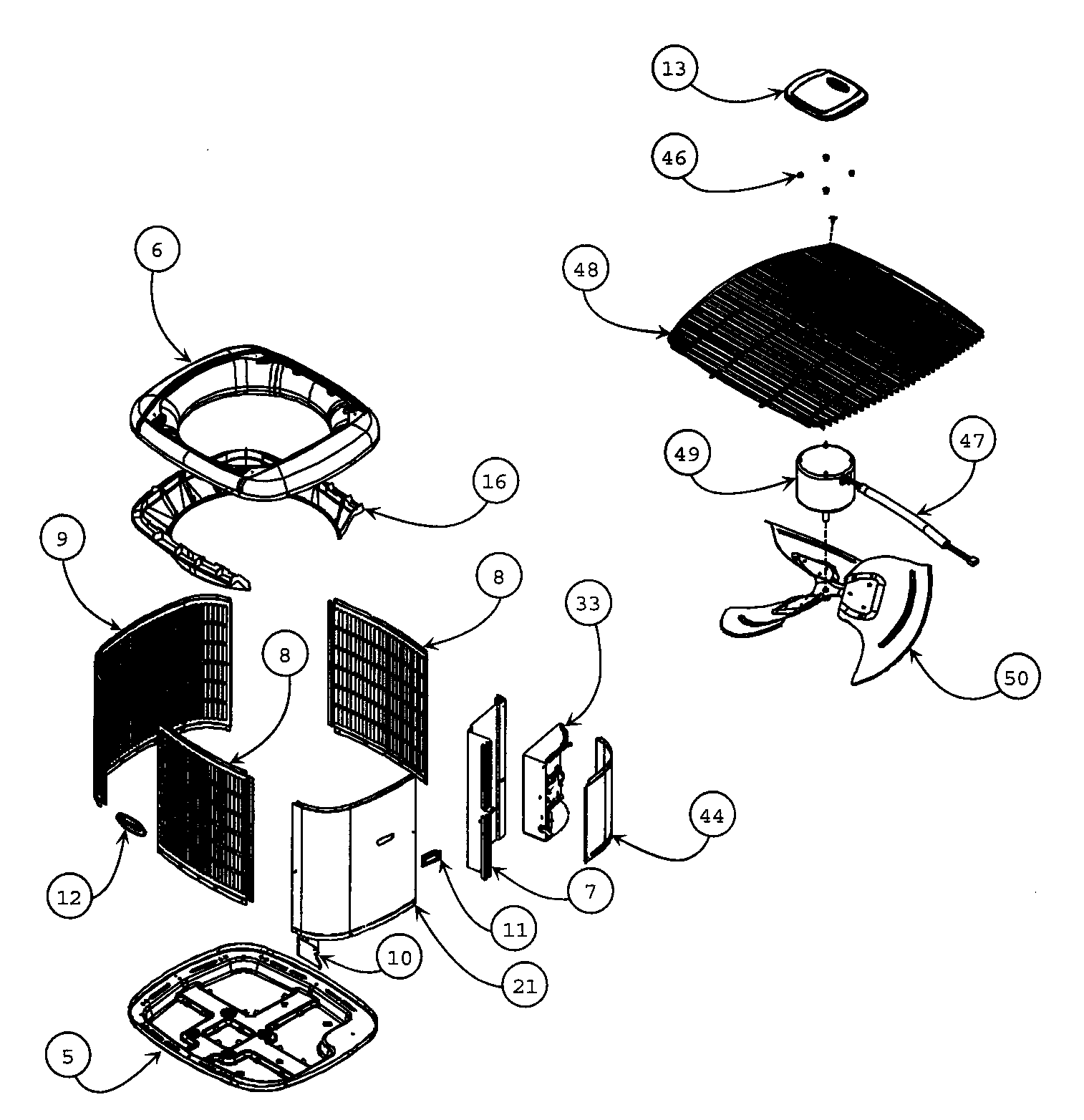 13

46

6

48

49

47

16

9

8

33

8

50

44

12

7

11

10

21

5