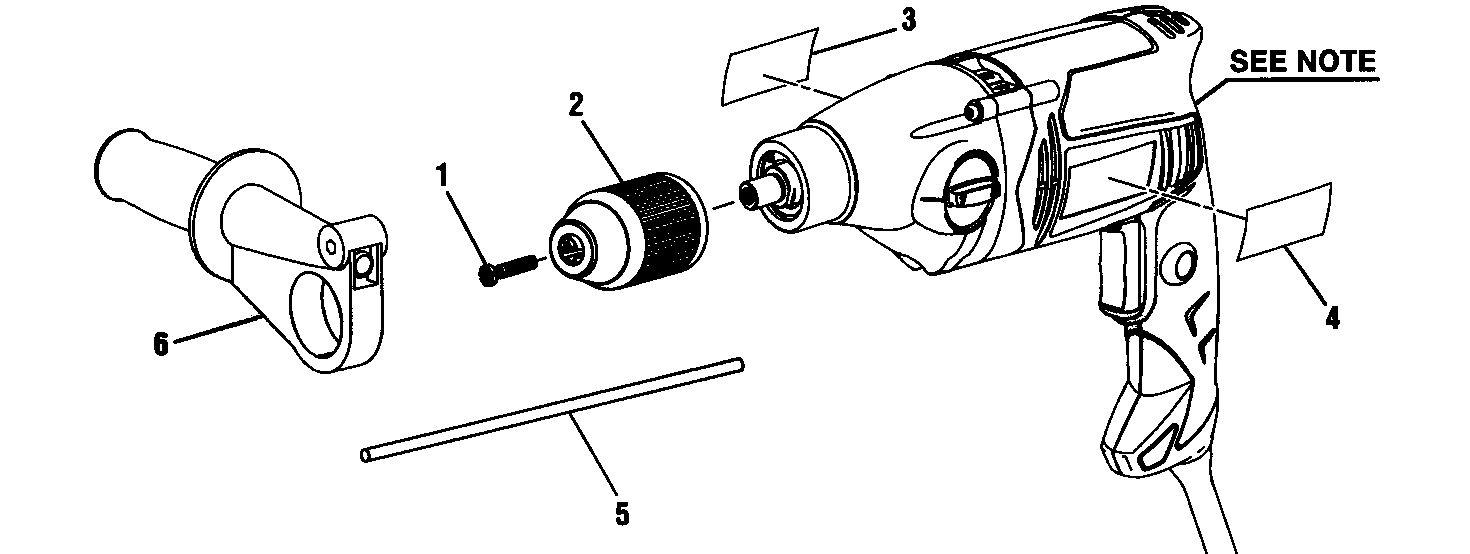 3
SEE NOTE
2
1
6
4
5