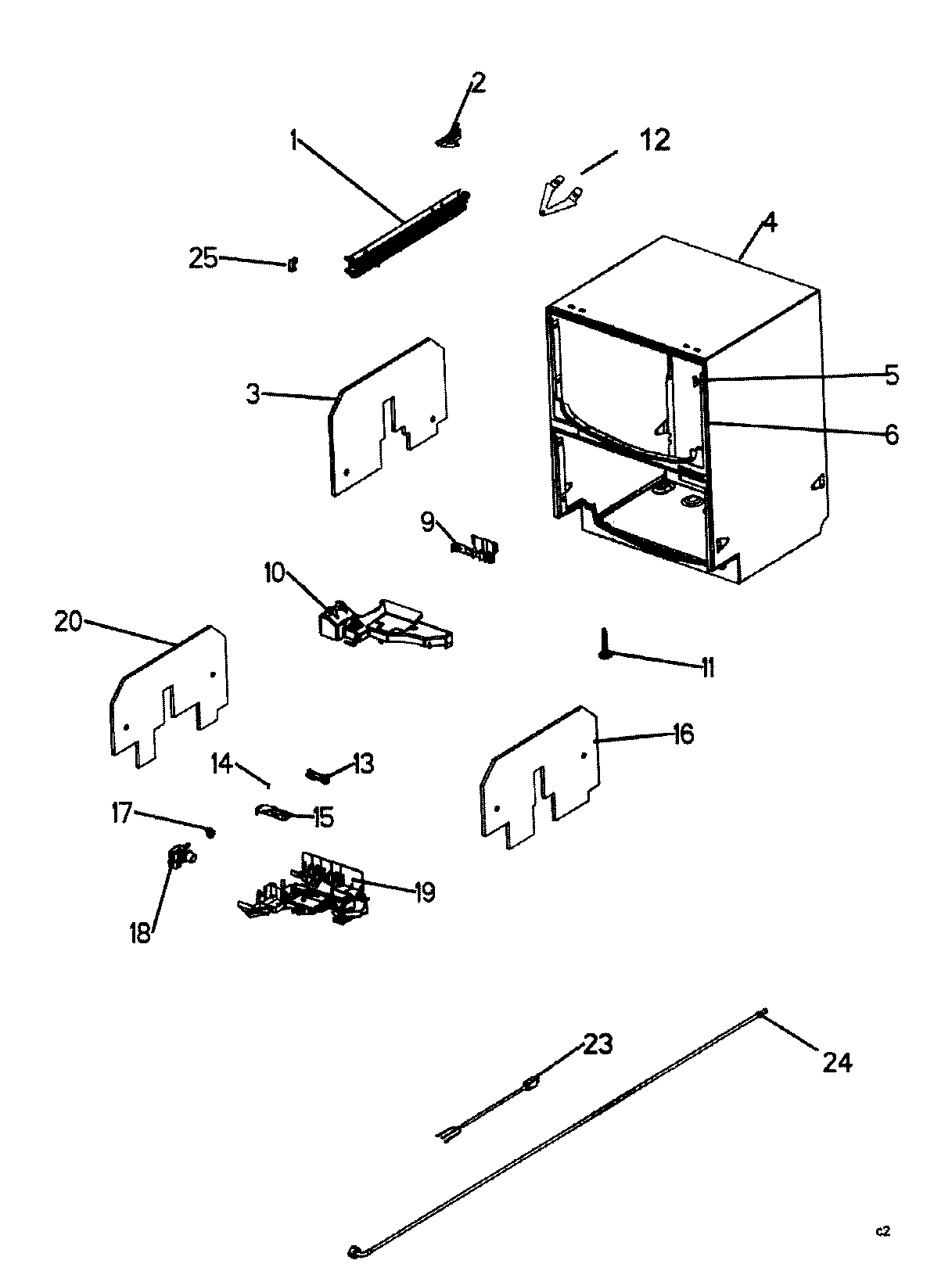 2
1
12
25
4
3
5
6
9
10
20
11
16
14
13
17
15
18
19
23
24
c2