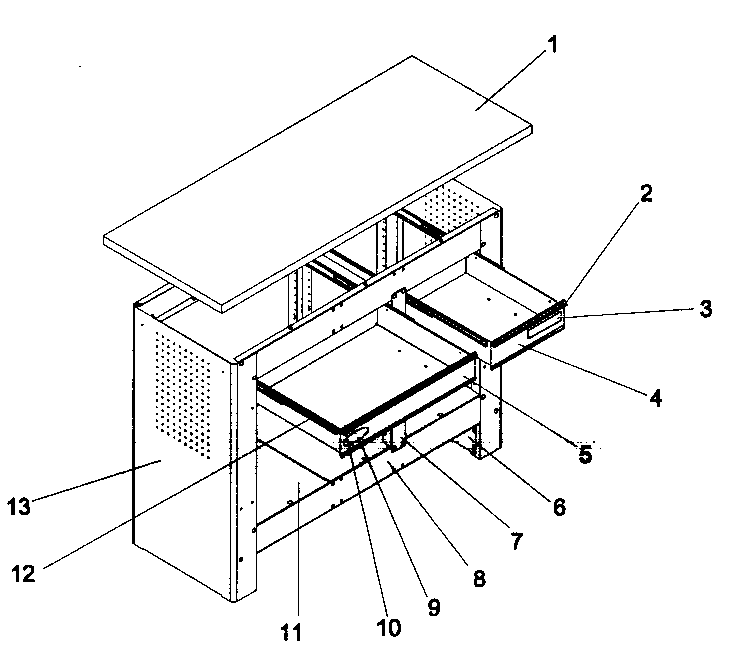 1
2
3
4
5
6
7
8
9
10
11
12
13