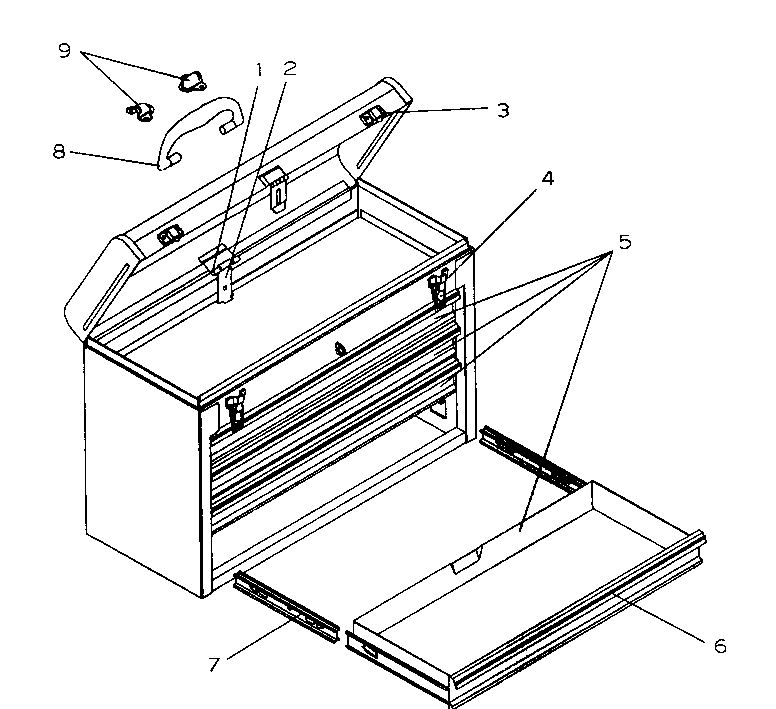 9
1
2
3
8
4
5
6
7