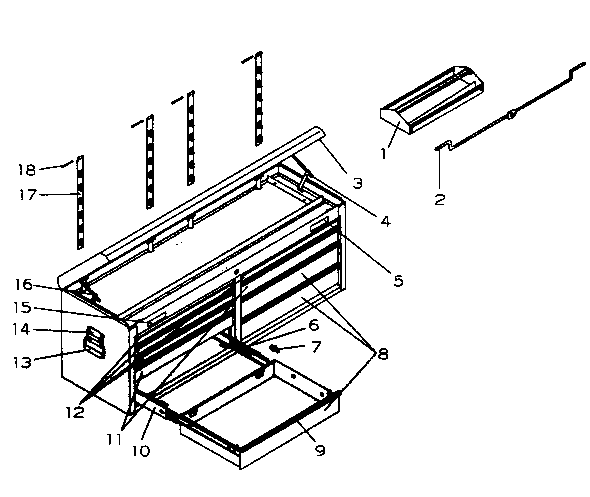 18
17
1
2
3
4
5
16
15
14
13
6
7
8
12
11
10
9