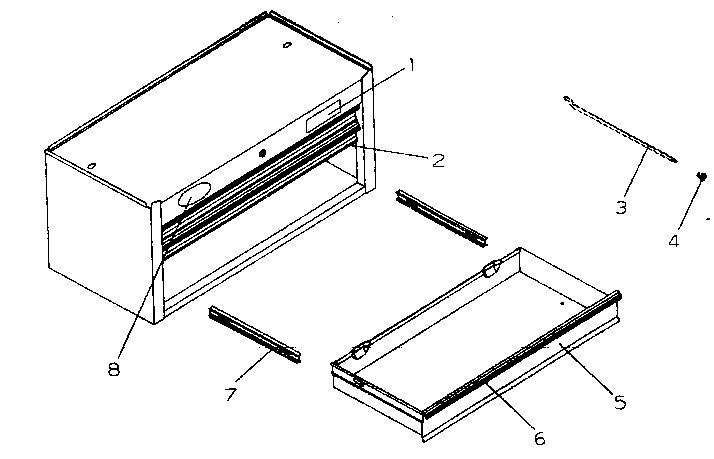 1
2
3
4
8
7
5
6