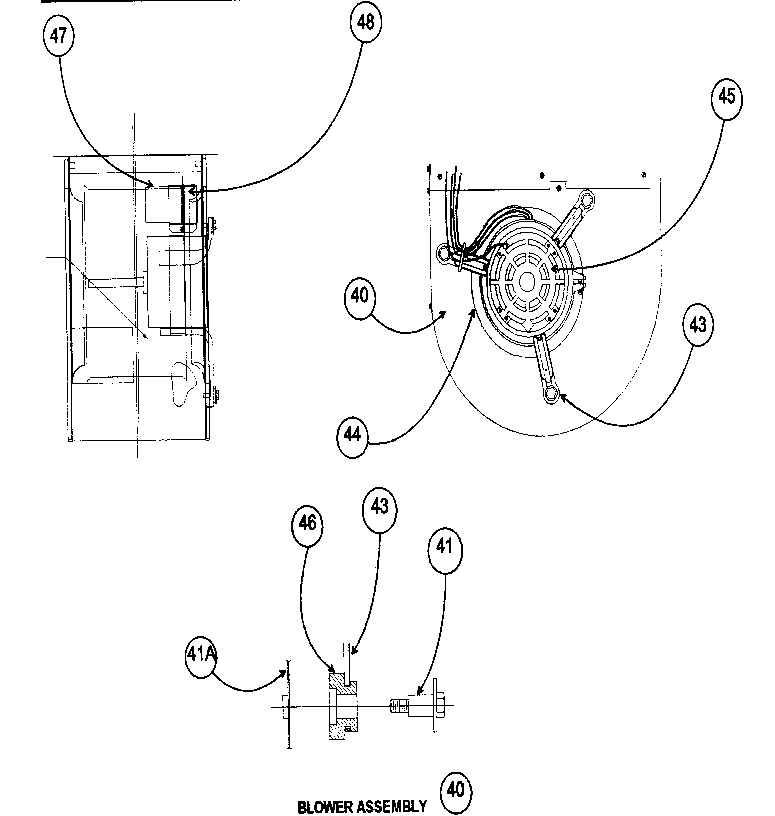 47

48

45

40

43

44

46

43

41

41A

BLOWER ASSEMBLY 40