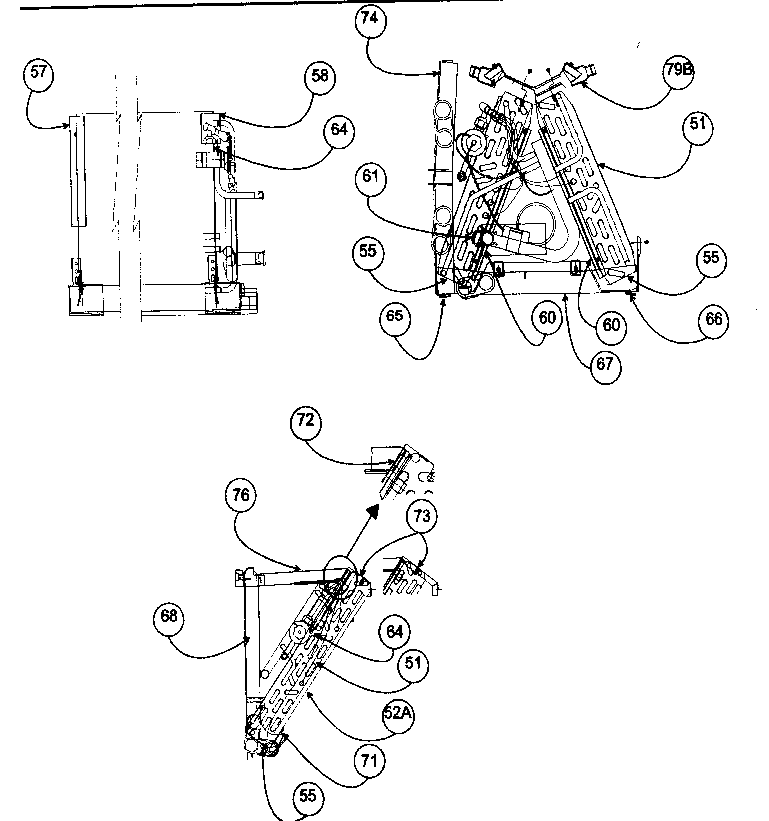 57
58
64
74
79B
51
61
55
55
65
60
60
66
67
72
76
73
68
64
51
52A
71
55