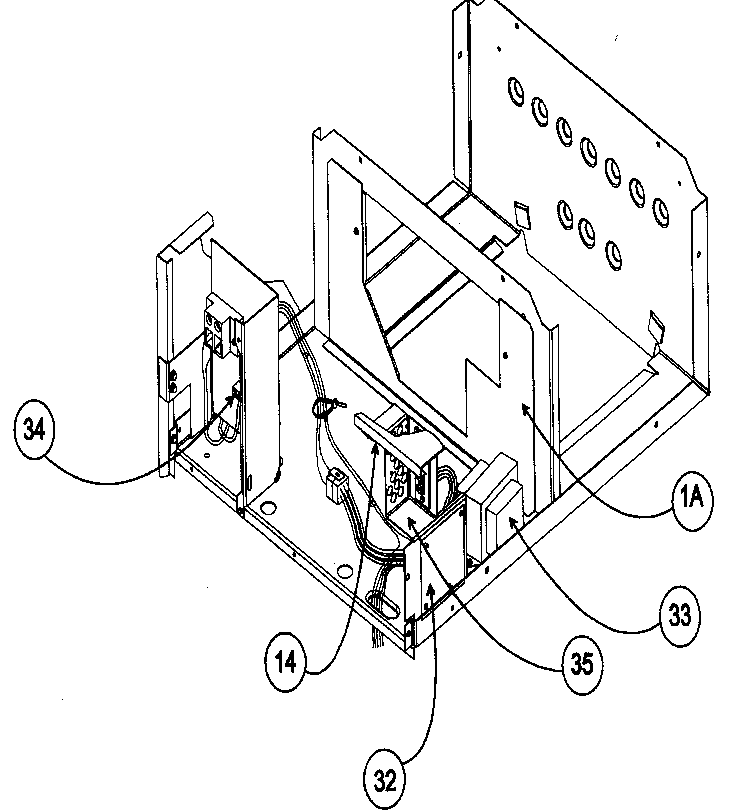 34
1A
33
14
35
32