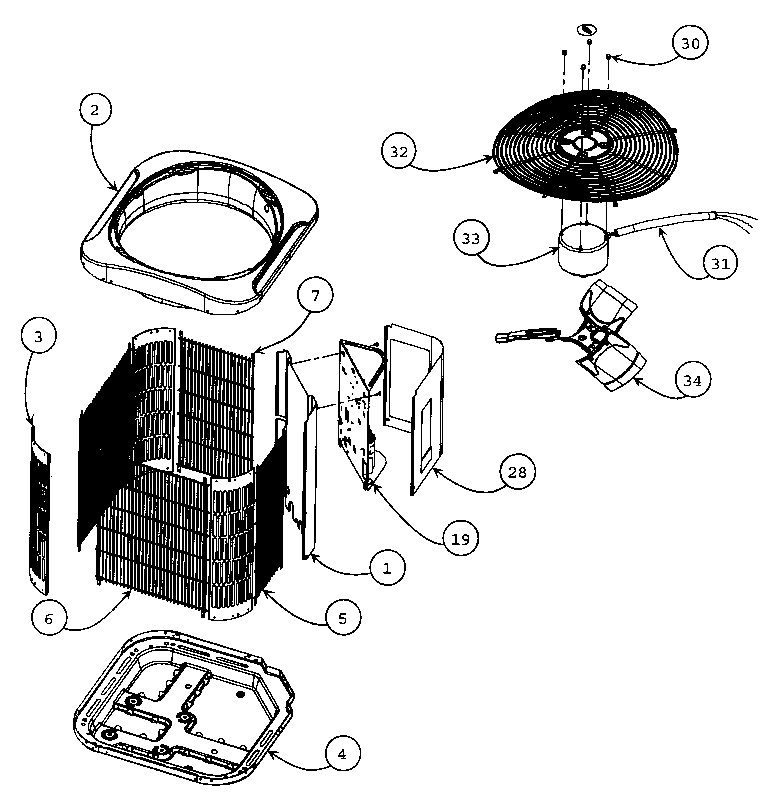 30
2
32
33
31
7
3
34
28
19
1
6
5
4