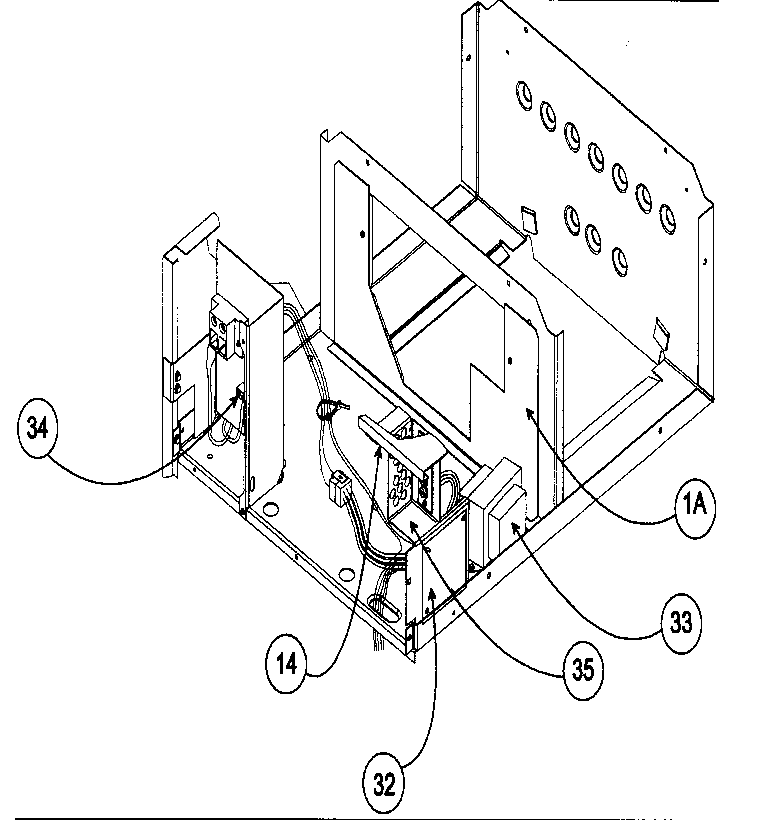 34

1A

33

14

35

32