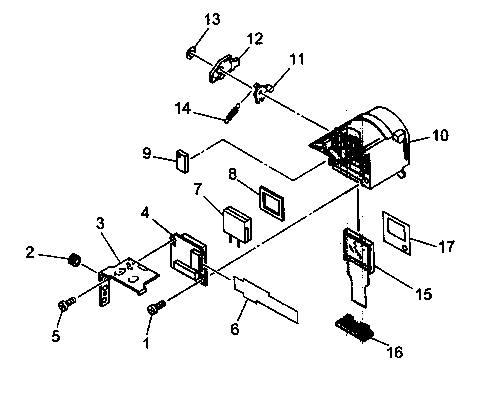 13
12
11
14
10
9
8
7
4
3
2
17
15
5
1
6
16