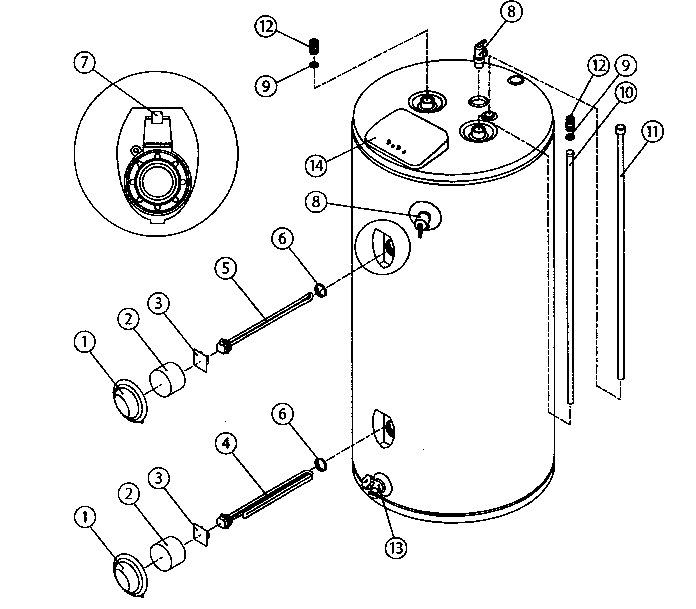 12
8
7
9
12
9
10
11
14
8
6
5
3
2
1
6
4
3
2
1
13