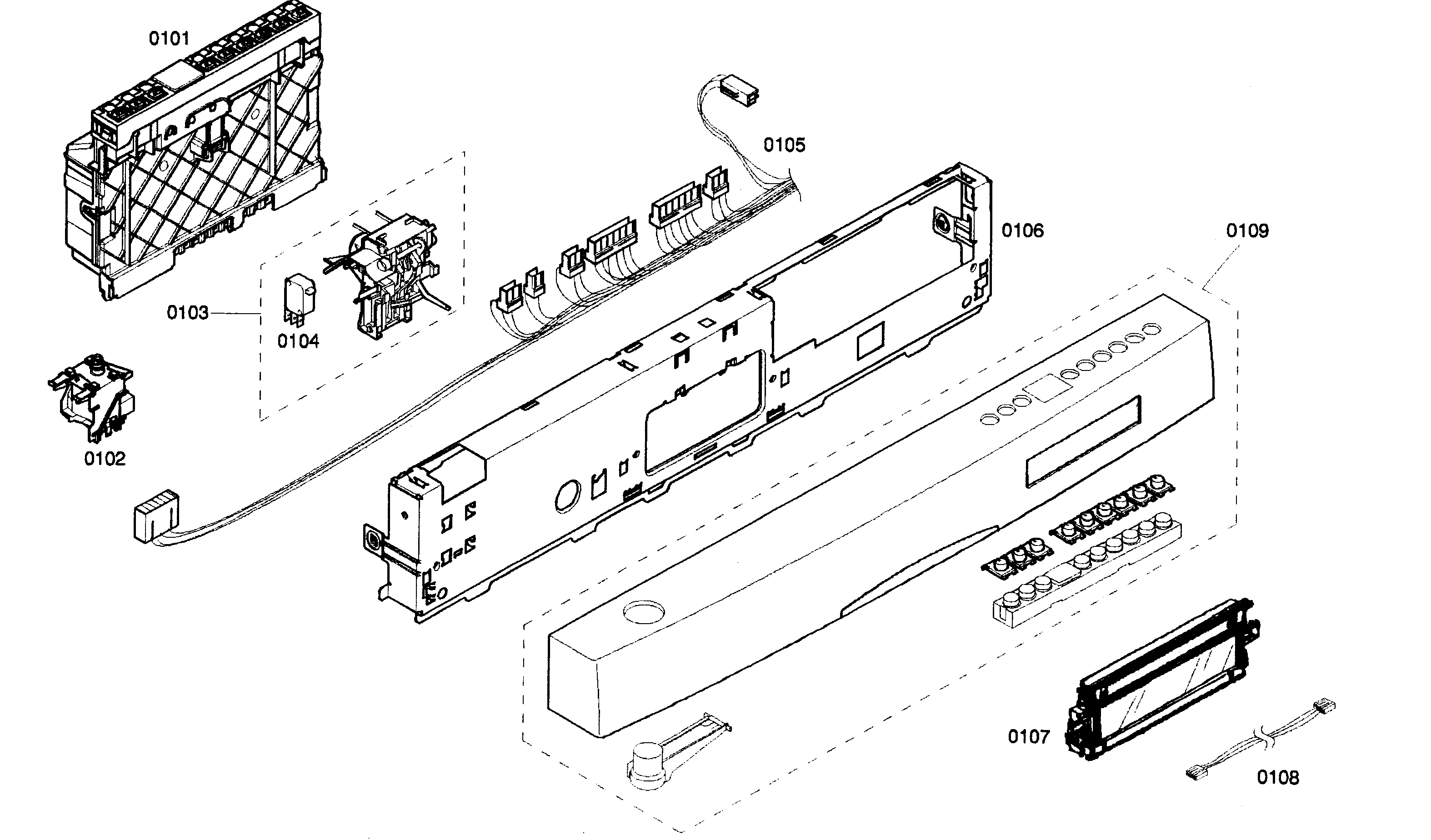 0101
0105
0106
0109
0103
0104
0102
0107
0108