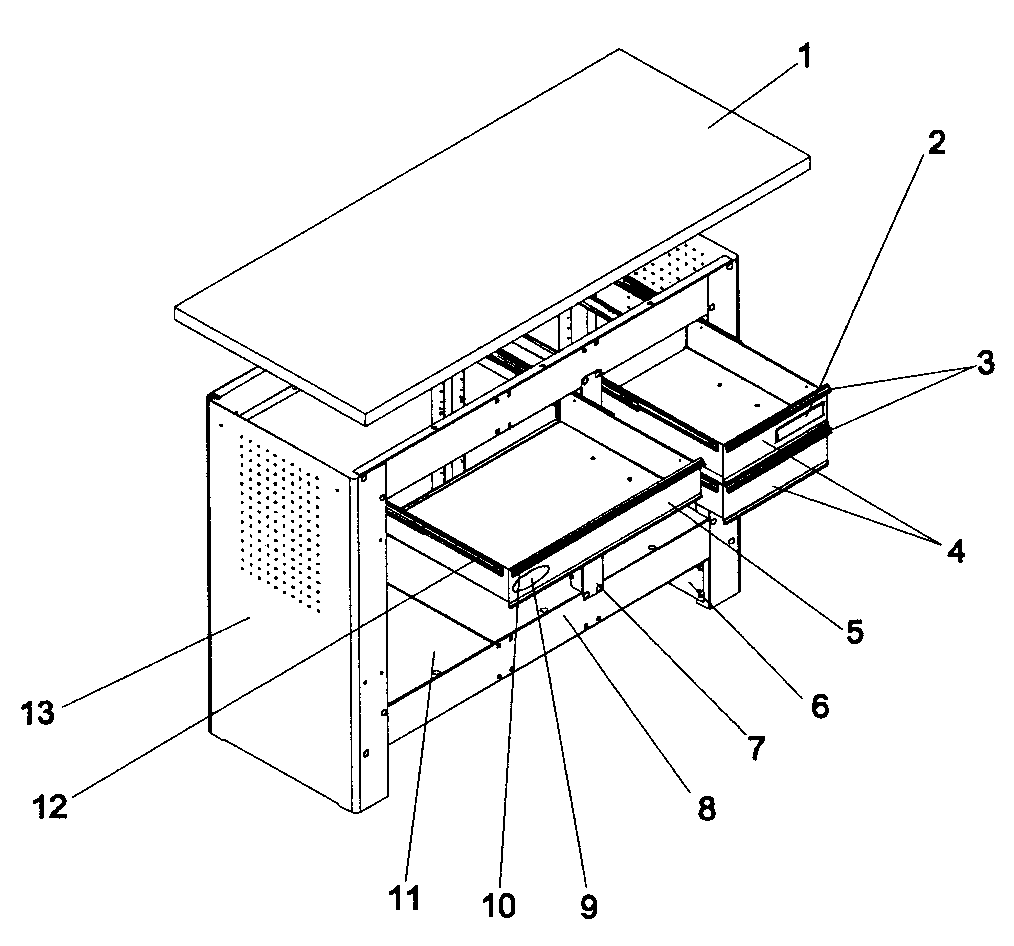 1
2
3
4
5
6
7
8
9
10
11
12
13