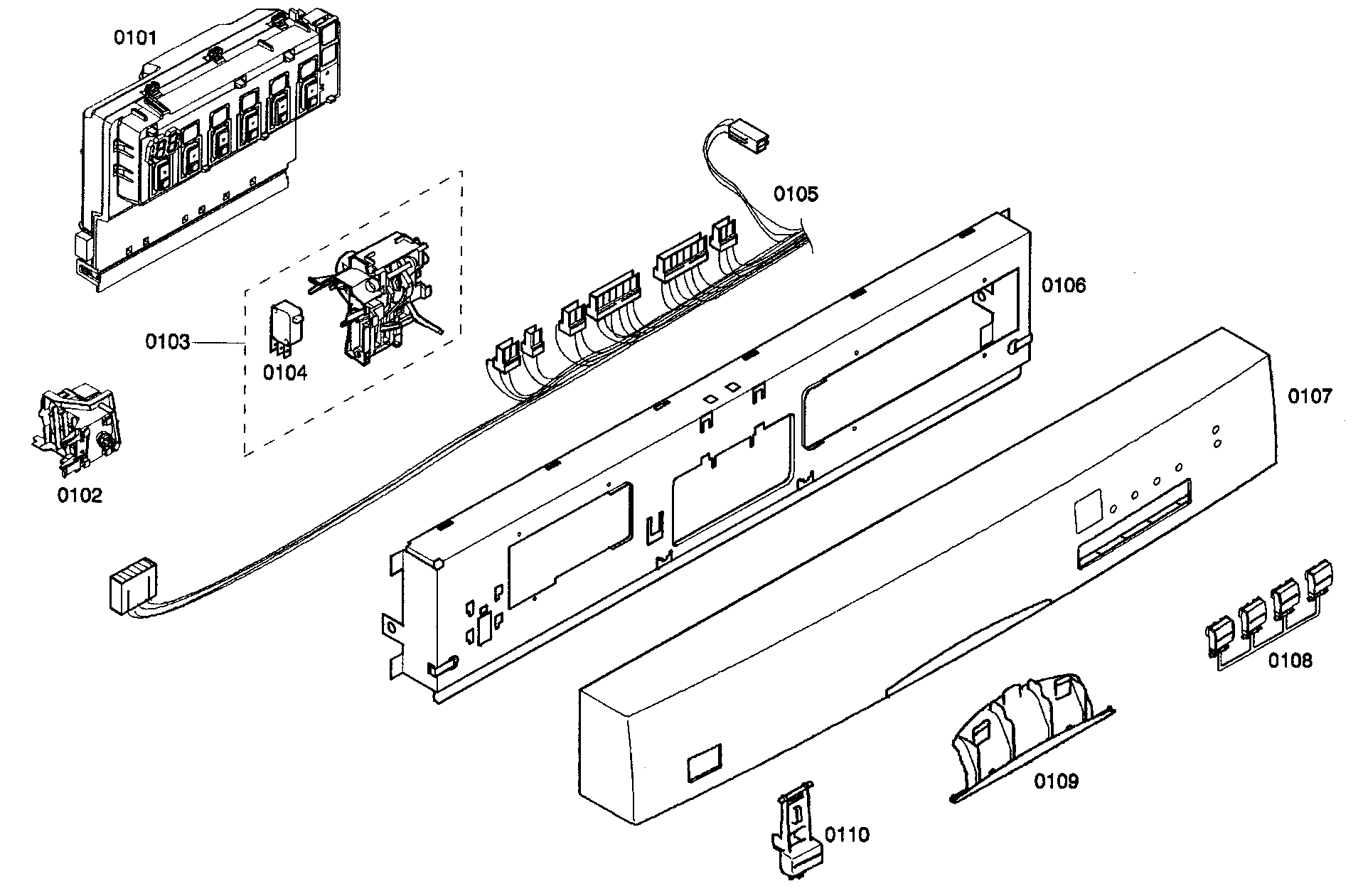 0101
0105
0106
0103
0104
0107
0102
0108
0109
0110