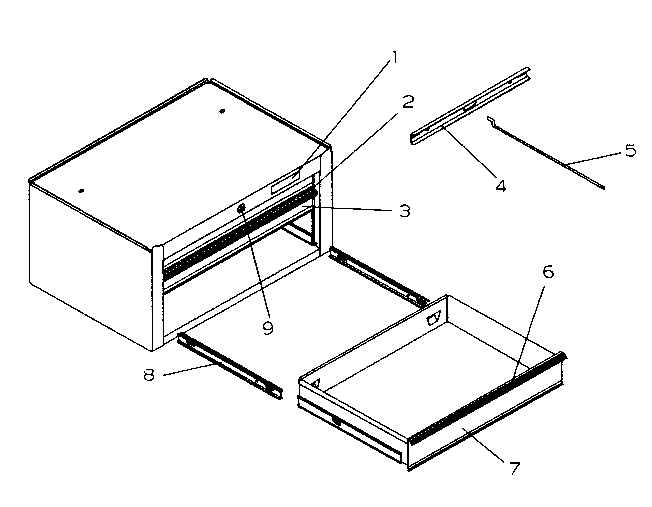 1
2
3
4
5
6
7
8
9