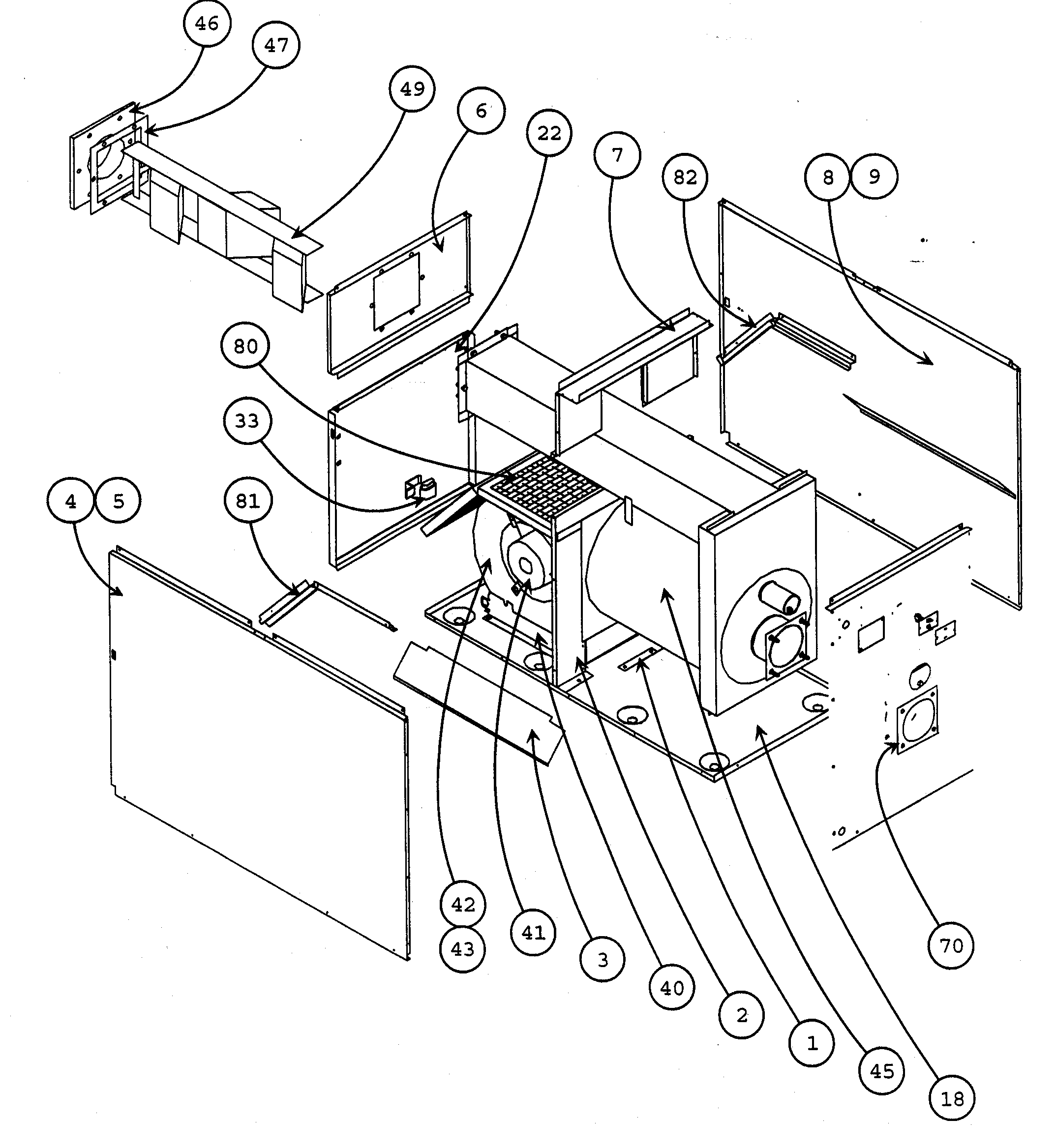 46
47
49
6
22
7
82
8
9
80
33
4
5
81
42
43
41
3
40
2
1
45
18
70