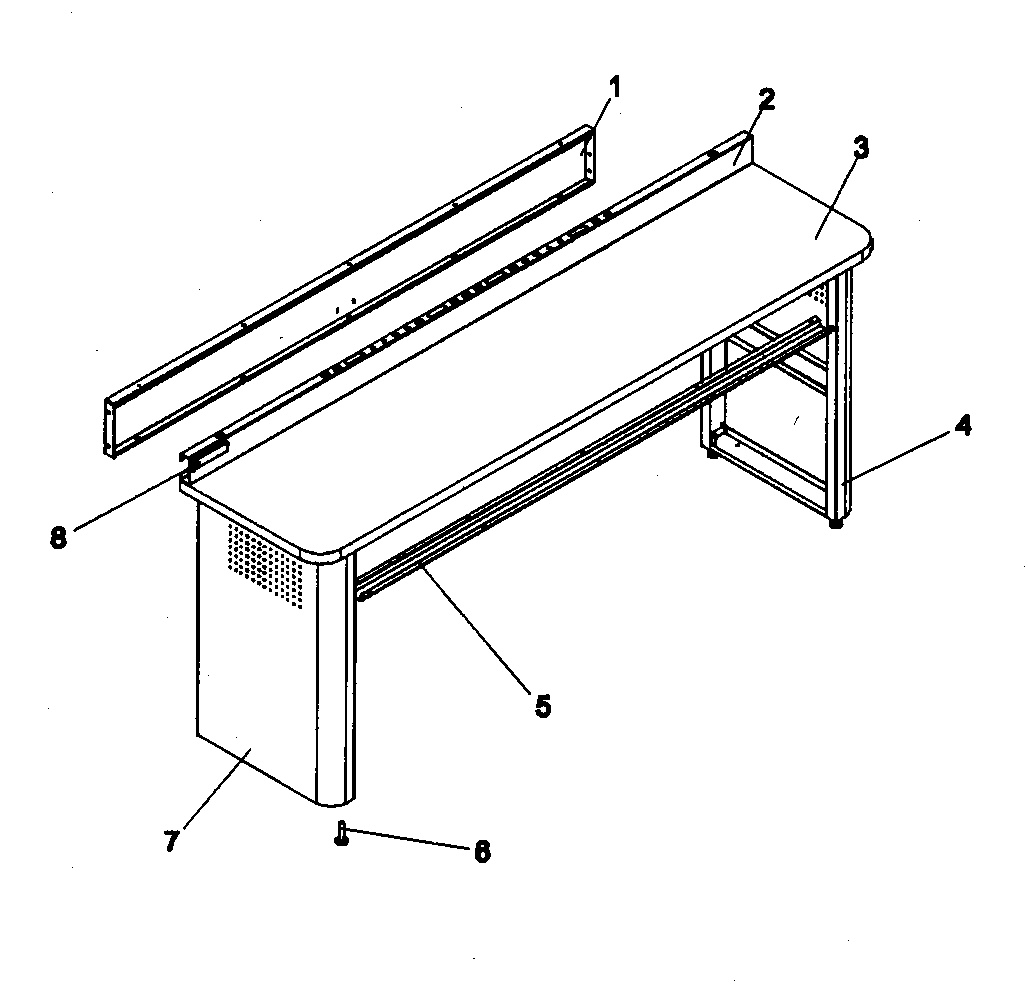 1
2
3
4
8
5
7
6