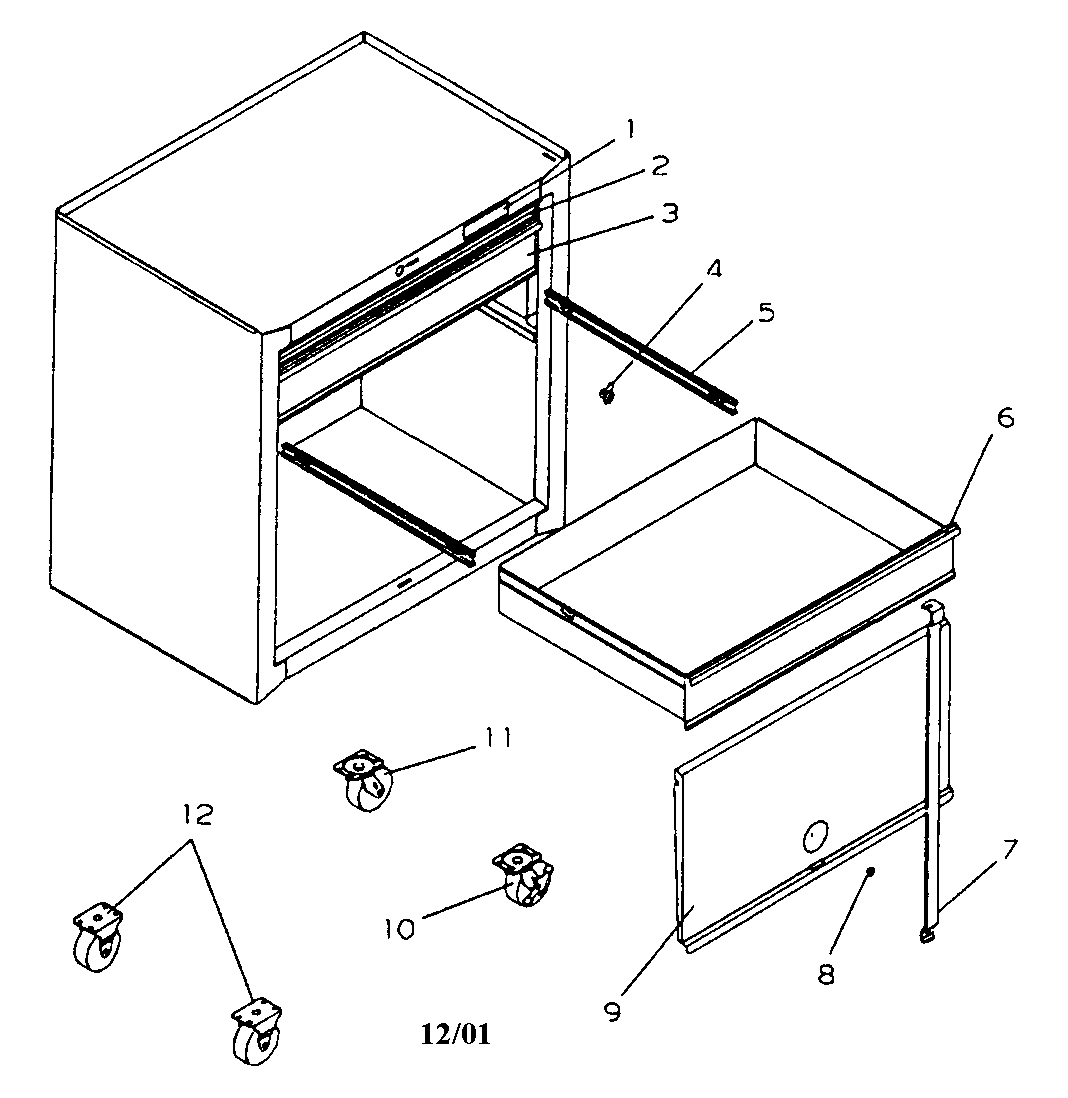 1
2
3
4
5
6
11
12
10
7
8
9
12/01